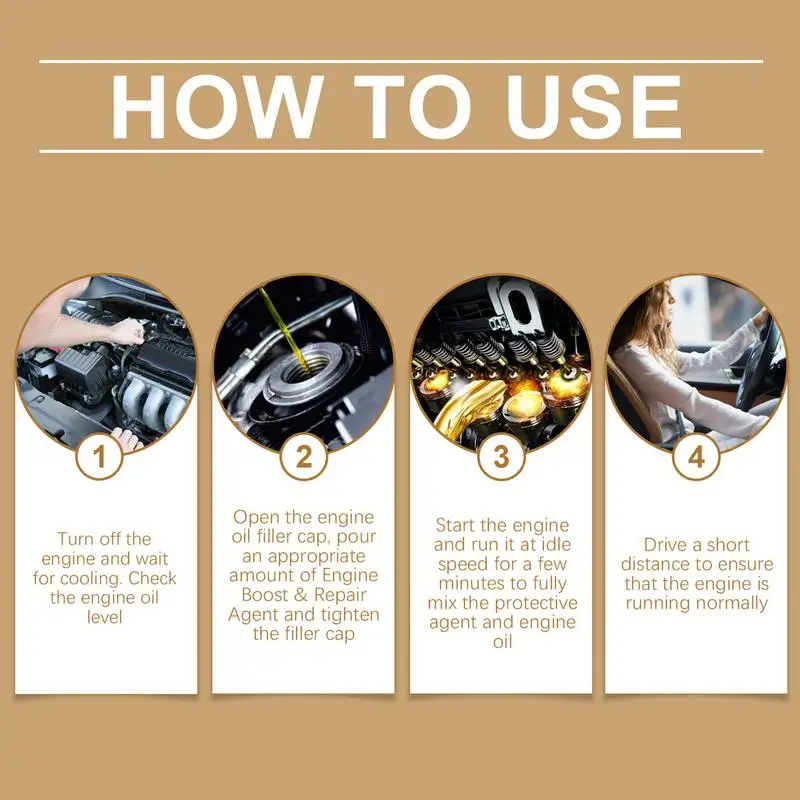 HOW TO USE

1

Turn off the engine and wait for cooling. Check the engine oil level

2

Open the engine oil filler cap, pour an appropriate amount of Engine Boost & Repair Agent and tighten the filler cap

3

Start the engine and run it at idle speed for a few minutes to fully mix the protective agent and engine oil

4

Drive a short distance to ensure that the engine is running normally