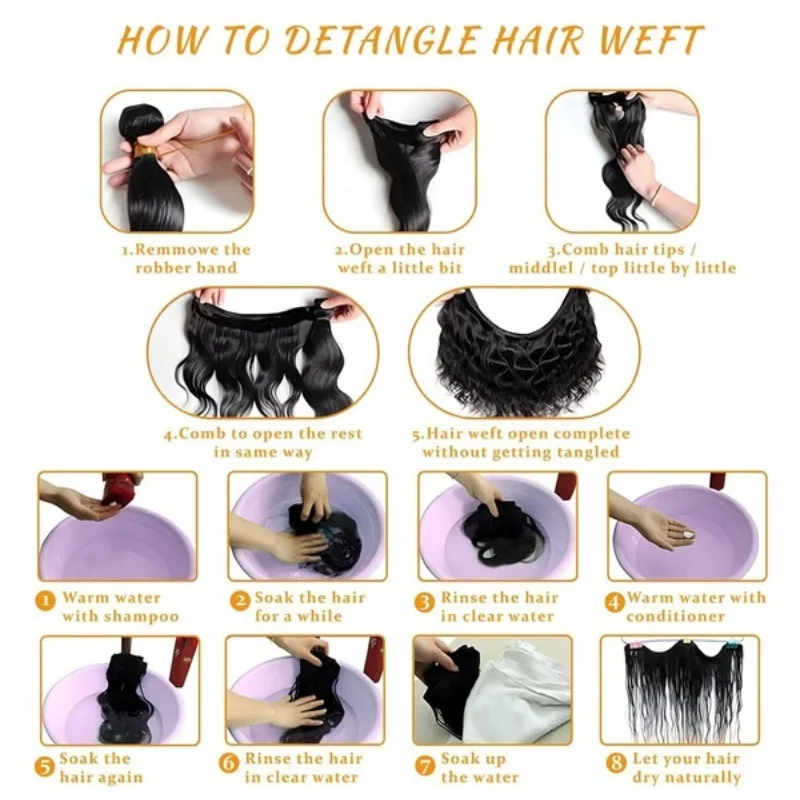 HOW TO DETANGLE HAIR WEFT

1.Remmowe the robber band

2.Open the hair weft a little bit

3.Comb hair tips / middlel / top little by little

4.Comb to open the rest in same way

5.Hair weft open complete without getting tangled

1 Warm water with shampoo

2 Soak the hair for a while

3 Rinse the hair in clear water

4 Warm water with conditioner

5 Soak the hair again

6 Rinse the hair in clear water

7 Soak up the water

8 Let your hair dry naturally