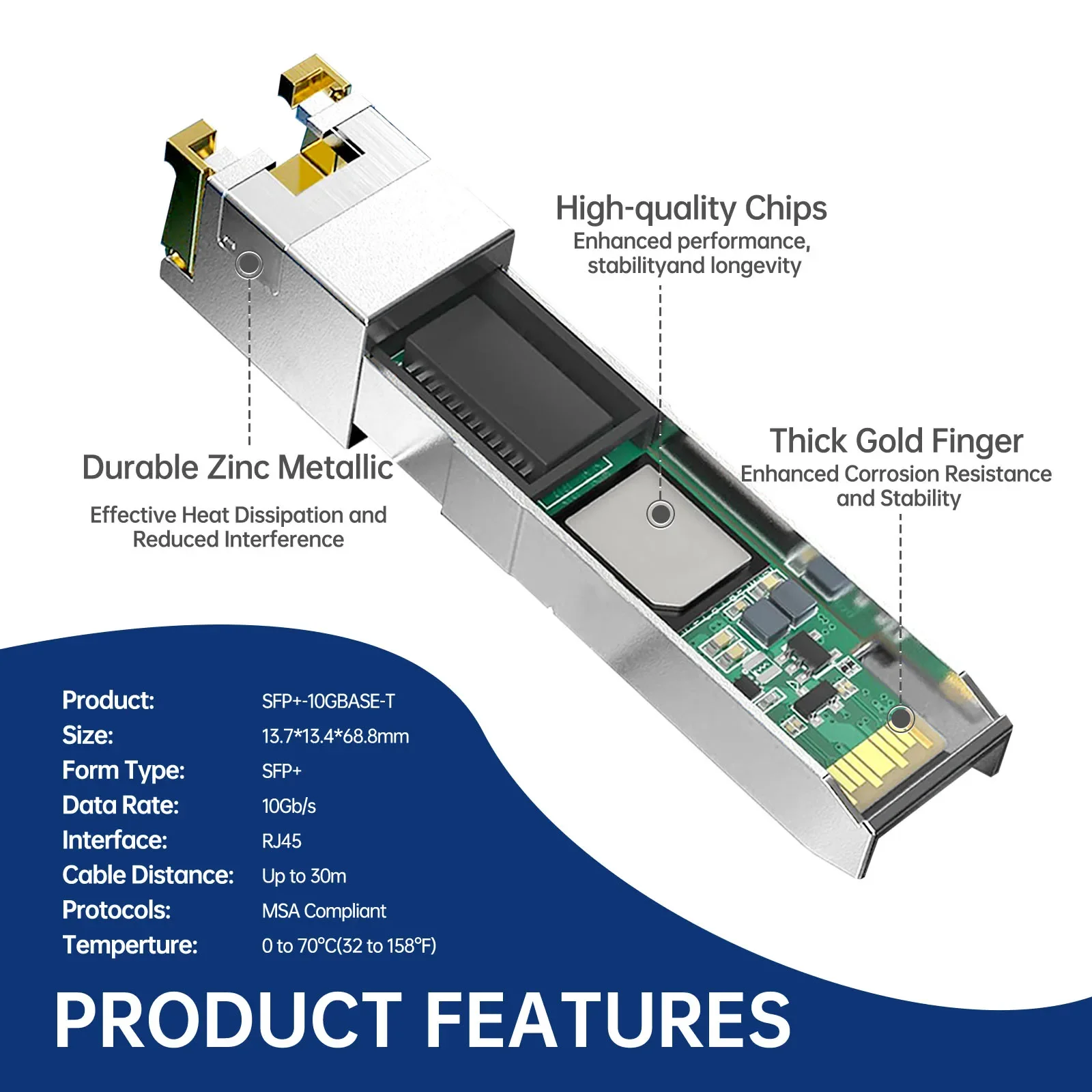 High-quality Chips
Enhanced performance, stabilityand longevity

Durable Zinc Metallic
Effective Heat Dissipation and Reduced Interference

Thick Gold Finger
Enhanced Corrosion Resistance and Stability

| Product: | SFP+-10GBASE-T |
|---|---|
| Size: | 13.7*13.4*68.8mm |
| Form Type: | SFP+ |
| Data Rate: | 10Gb/s |
| Interface: | RJ45 |
| Cable Distance: | Up to 30m |
| Protocols: | MSA Compliant |
| Temperture: | 0 to 70°C(32 to 158°F) |

PRODUCT FEATURES