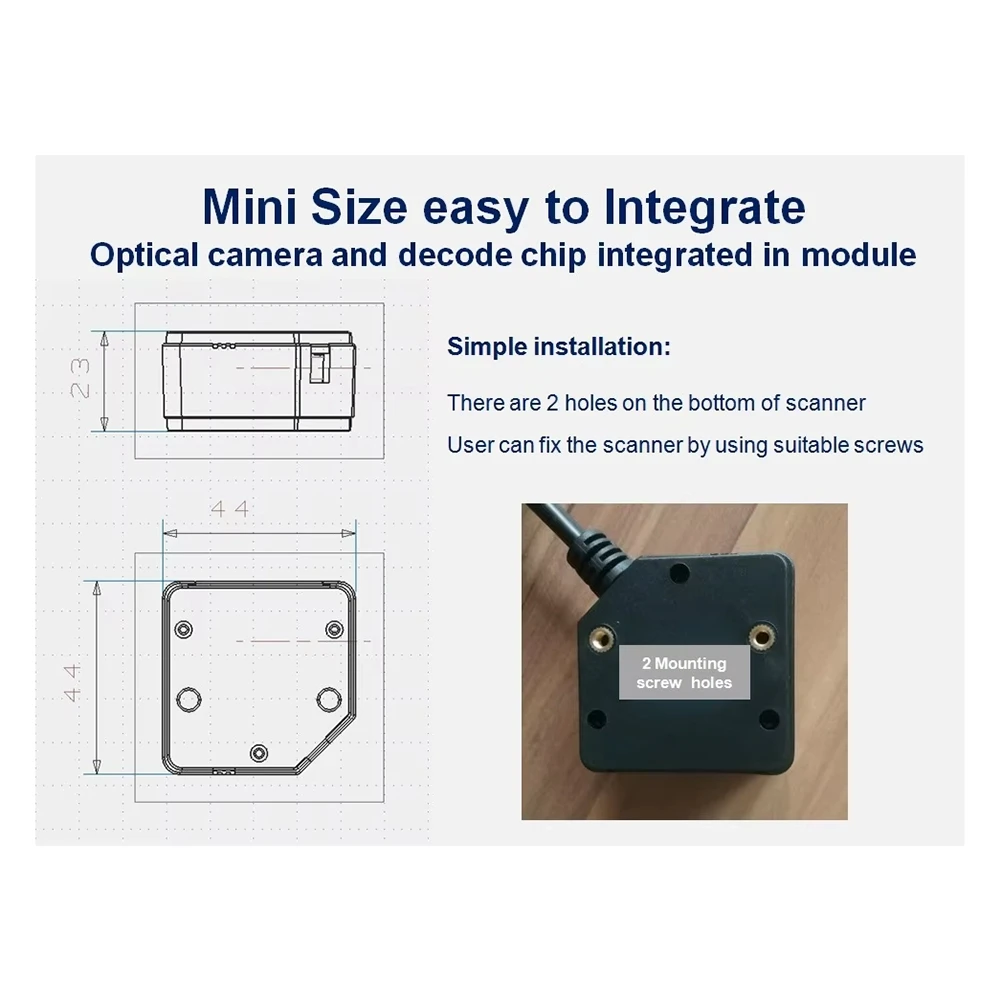 Mini Size easy to Integrate
Optical camera and decode chip integrated in module

23

44

44

Simple installation:

There are 2 holes on the bottom of scanner

User can fix the scanner by using suitable screws

2 Mounting screw holes