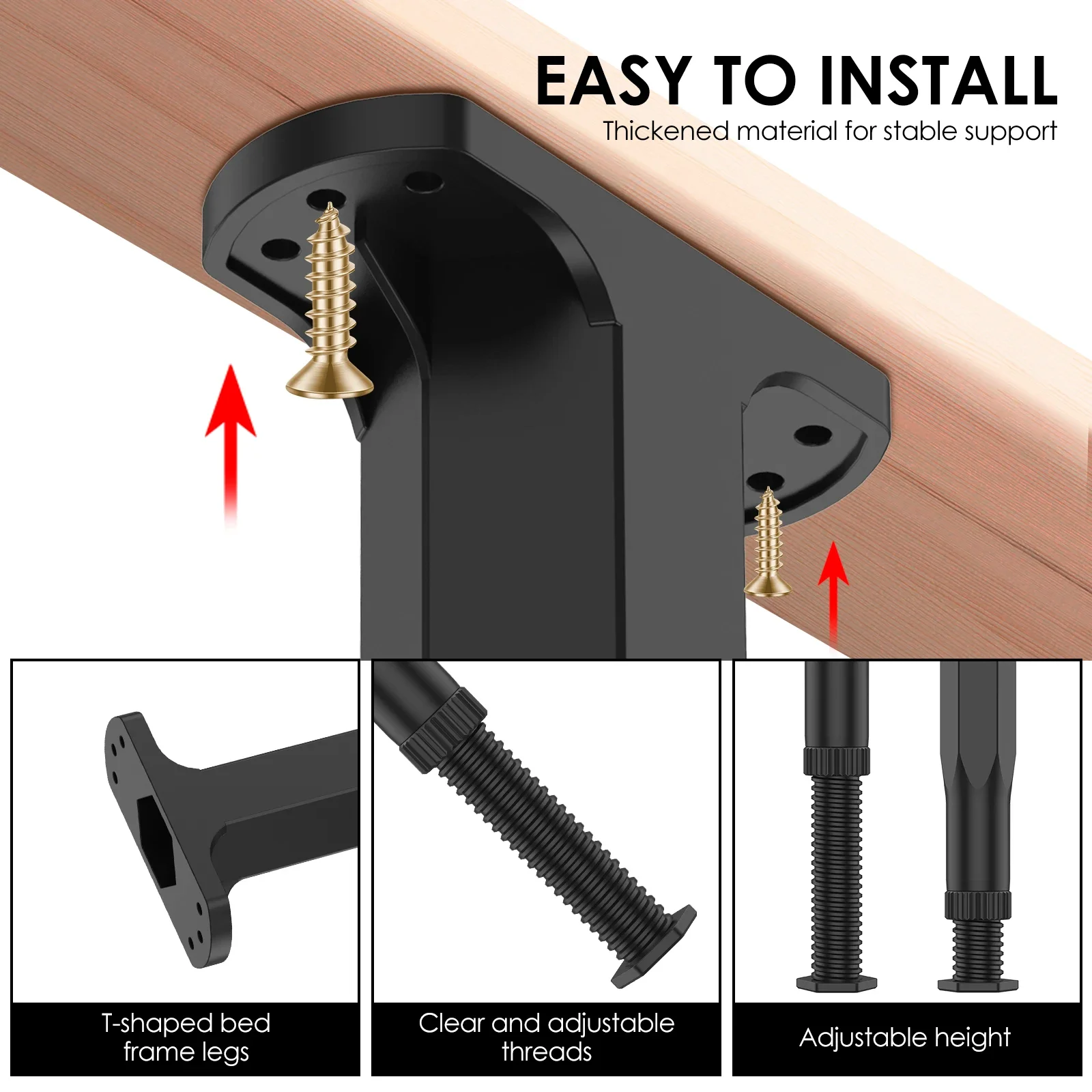 EASY TO INSTALL
Thickened material for stable support

T-shaped bed frame legs

Clear and adjustable threads

Adjustable height