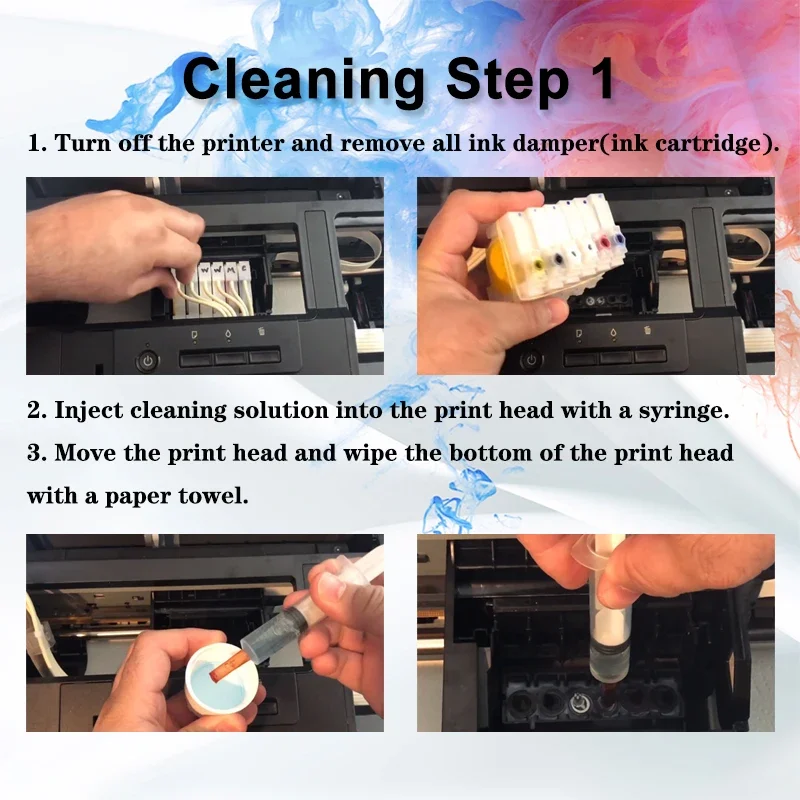 Cleaning Step 1

1. Turn off the printer and remove all ink damper(ink cartridge).

W W M C

2. Inject cleaning solution into the print head with a syringe.

3. Move the print head and wipe the bottom of the print head with a paper towel.