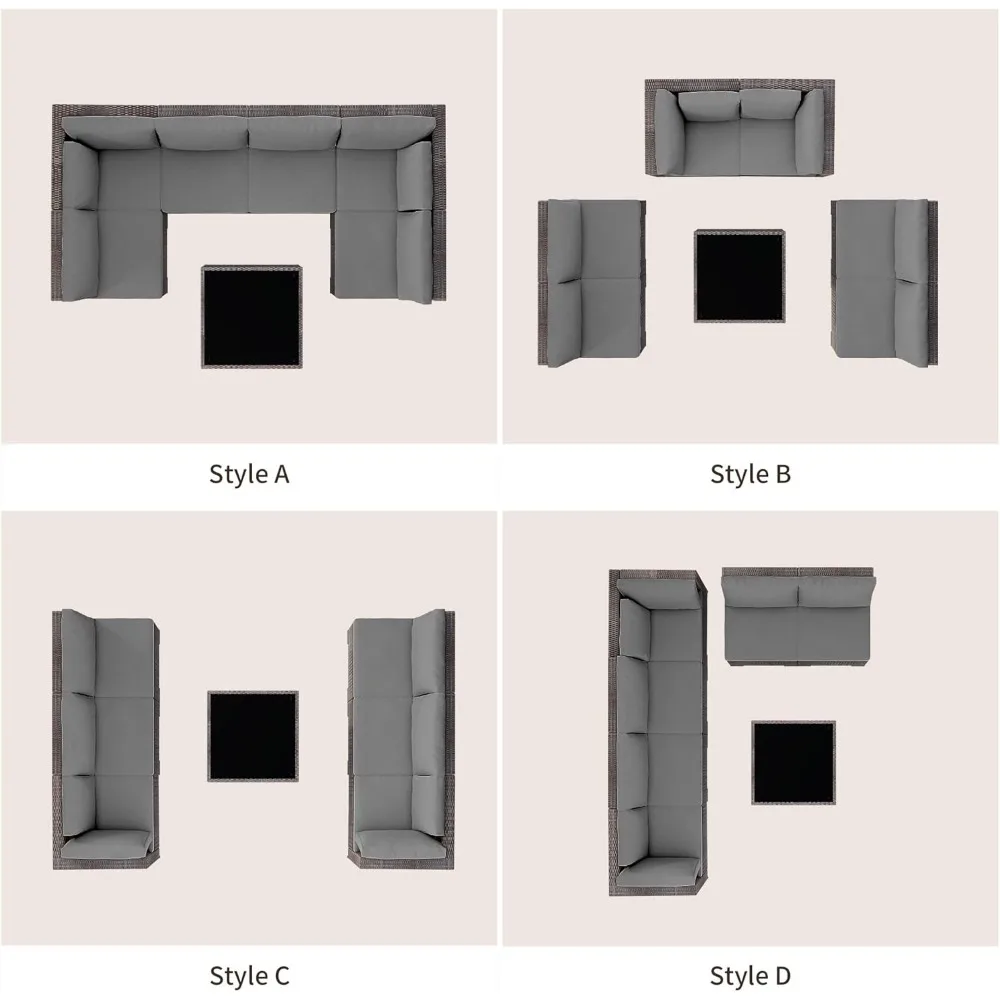 Style A

Style B

Style C

Style D