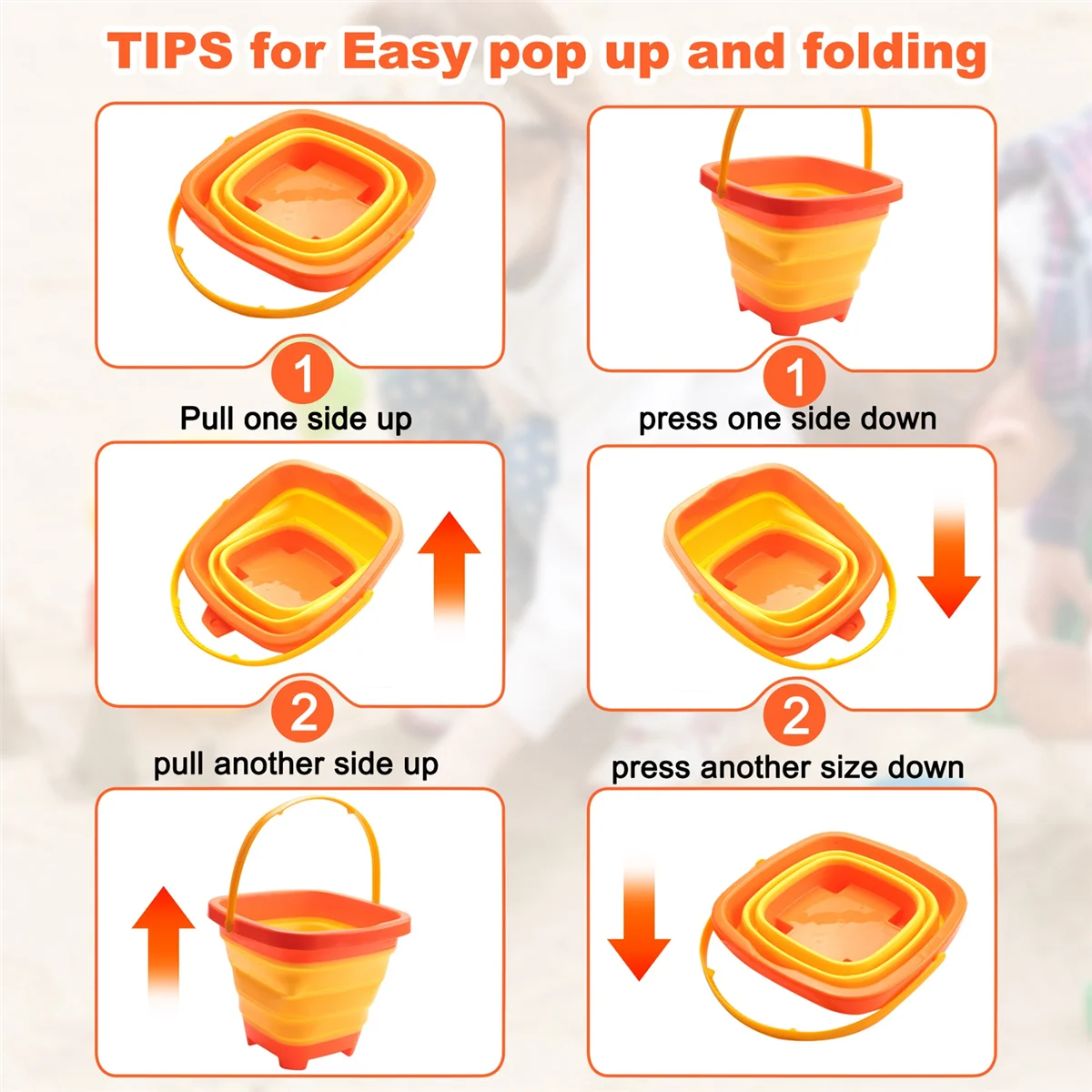 TIPS for Easy pop up and folding

1
Pull one side up

2
pull another side up

1
press one side down

2
press another size down