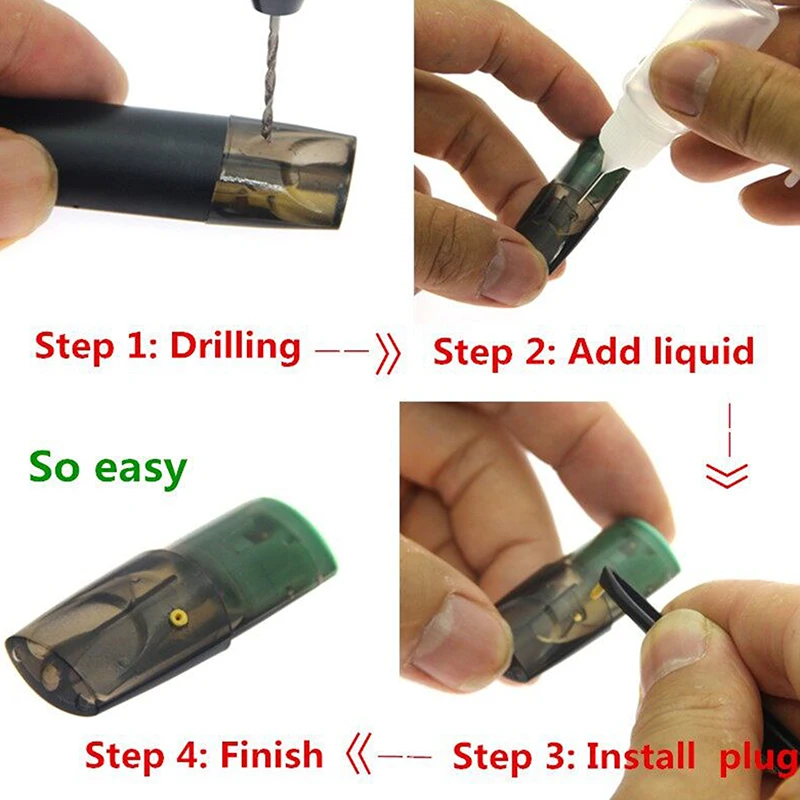 Step 1: Drilling

Step 2: Add liquid

So easy

Step 4: Finish

Step 3: Install plug