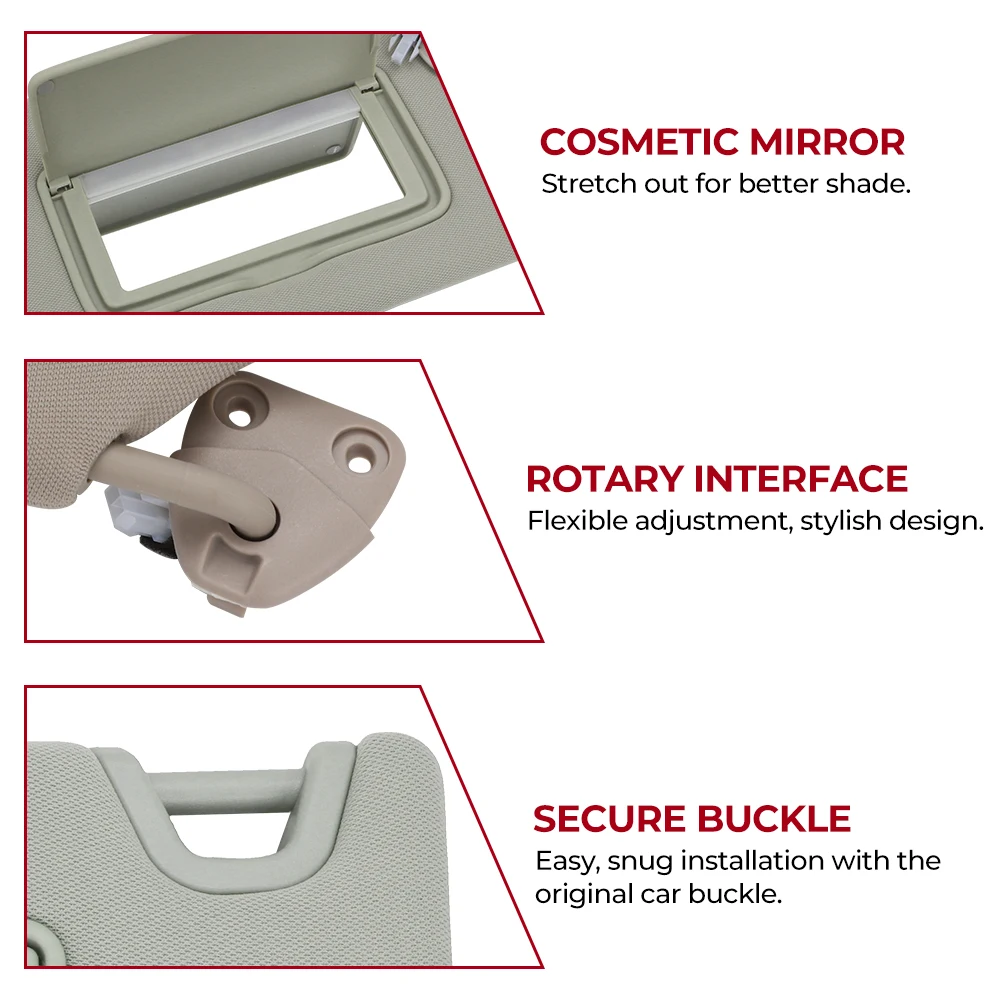 COSMETIC MIRROR
Stretch out for better shade.

ROTARY INTERFACE
Flexible adjustment, stylish design.

SECURE BUCKLE
Easy, snug installation with the original car buckle.