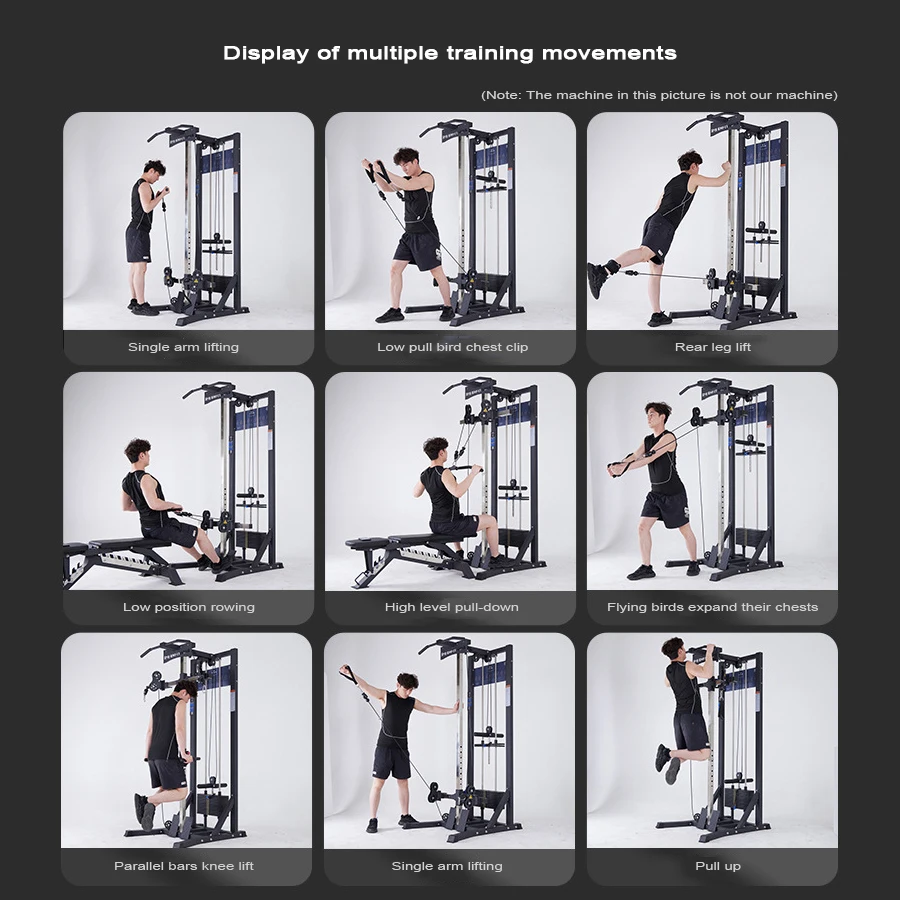 Display of multiple training movements

(Note: The machine in this picture is not our machine)

Single arm lifting

Low pull bird chest clip

Rear leg lift

Low position rowing

High level pull-down

Flying birds expand their chests

Parallel bars knee lift

Single arm lifting

Pull up