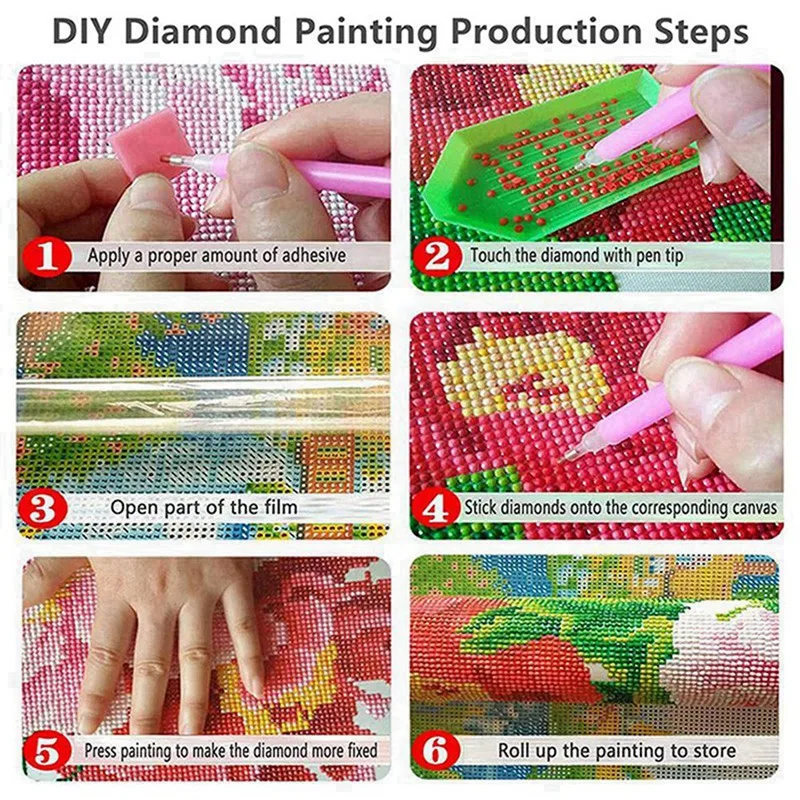 DIY Diamond Painting Production Steps

1 Apply a proper amount of adhesive

2 Touch the diamond with pen tip

3 Open part of the film

4 Stick diamonds onto the corresponding canvas

5 Press painting to make the diamond more fixed

6 Roll up the painting to store