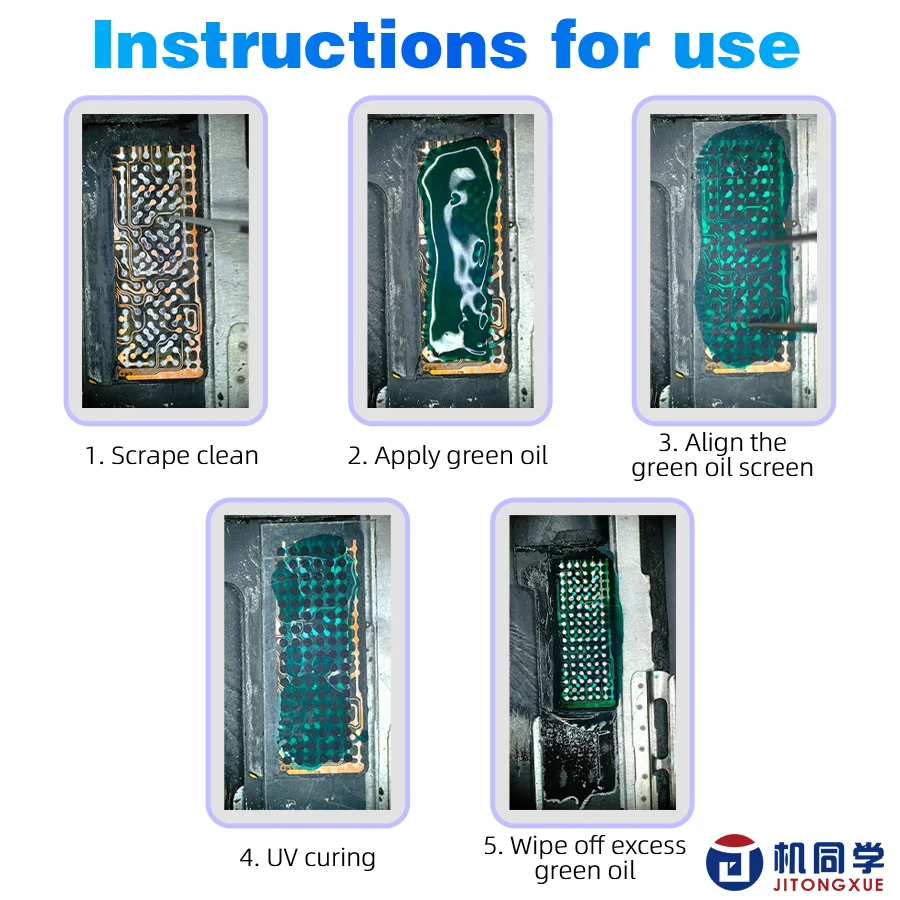 Instructions for use

1. Scrape clean

2. Apply green oil

3. Align the green oil screen

4. UV curing

5. Wipe off excess green oil

机同学
JITONGXUE