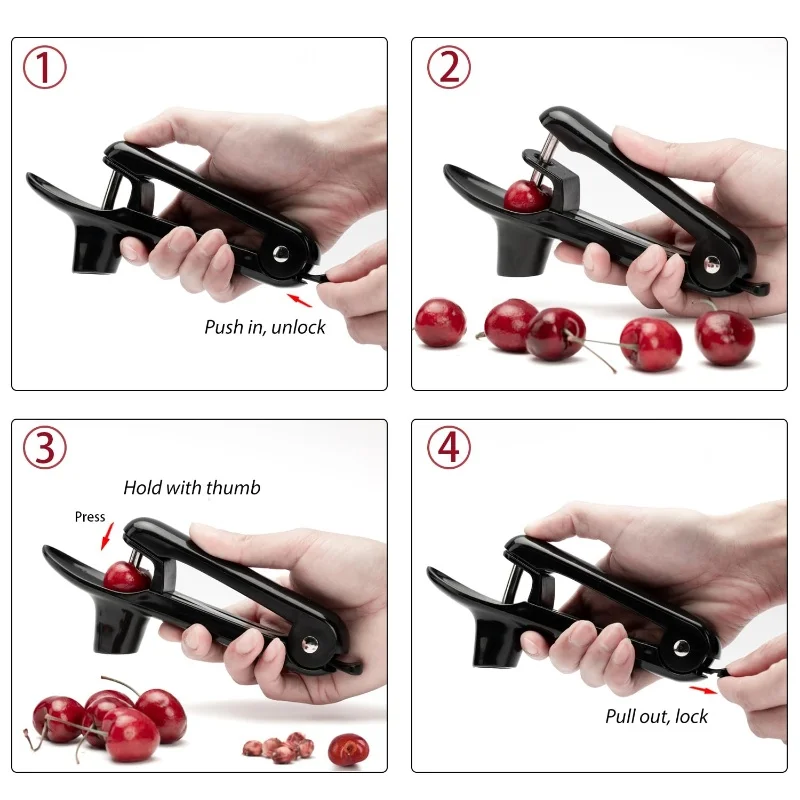 ①

Push in, unlock

②

③

Hold with thumb

Press

④

Pull out, lock