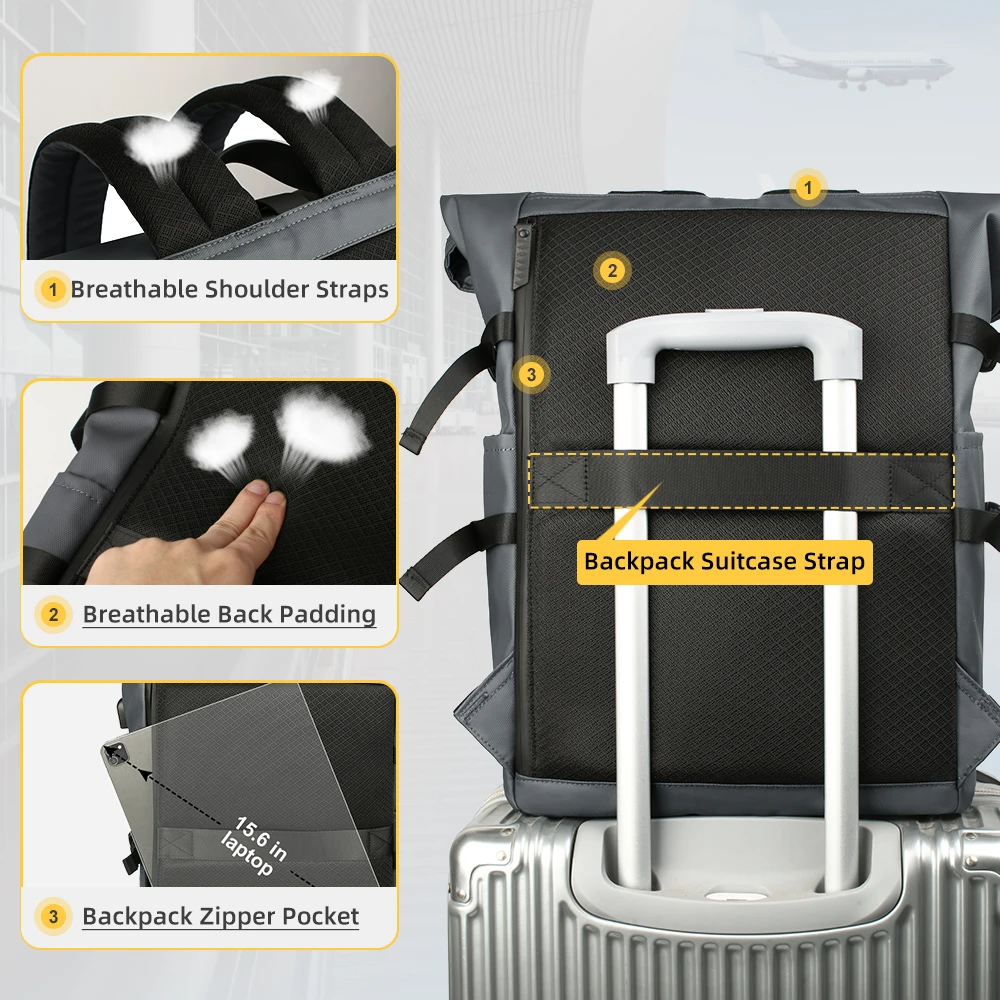 1 Breathable Shoulder Straps

2 Breathable Back Padding

15.6 in laptop

3 Backpack Zipper Pocket

1

2

3

Backpack Suitcase Strap