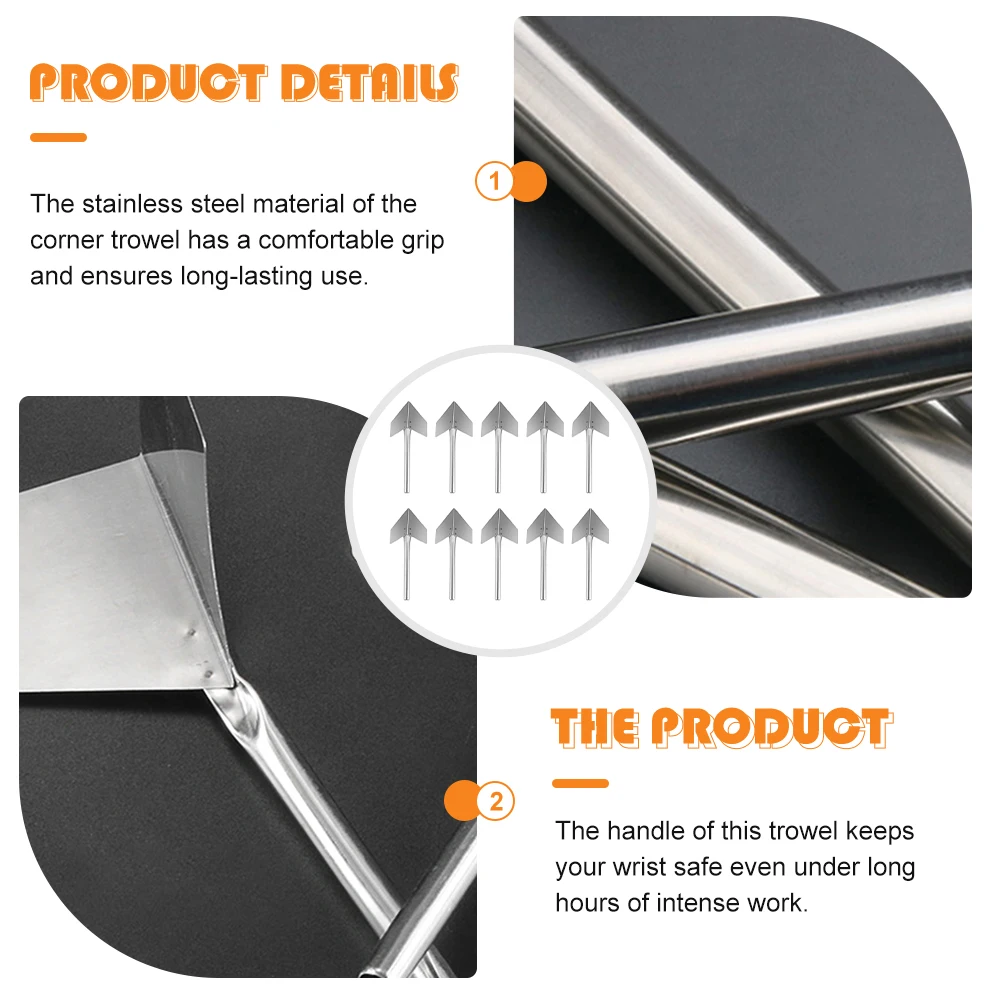 PRODUCT DETAILS

The stainless steel material of the corner trowel has a comfortable grip and ensures long-lasting use.

1

THE PRODUCT

2

The handle of this trowel keeps your wrist safe even under long hours of intense work.