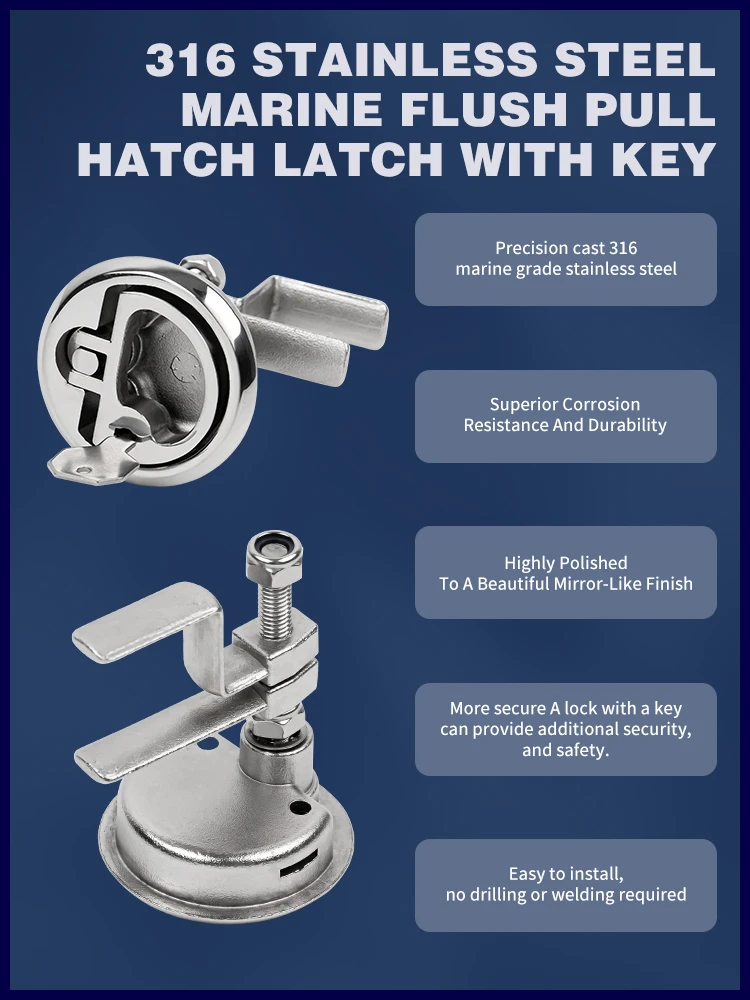 316 STAINLESS STEEL MARINE FLUSH PULL HATCH LATCH WITH KEY

Precision cast 316 marine grade stainless steel

Superior Corrosion Resistance And Durability

Highly Polished To A Beautiful Mirror-Like Finish

More secure A lock with a key can provide additional security, and safety.

Easy to install, no drilling or welding required