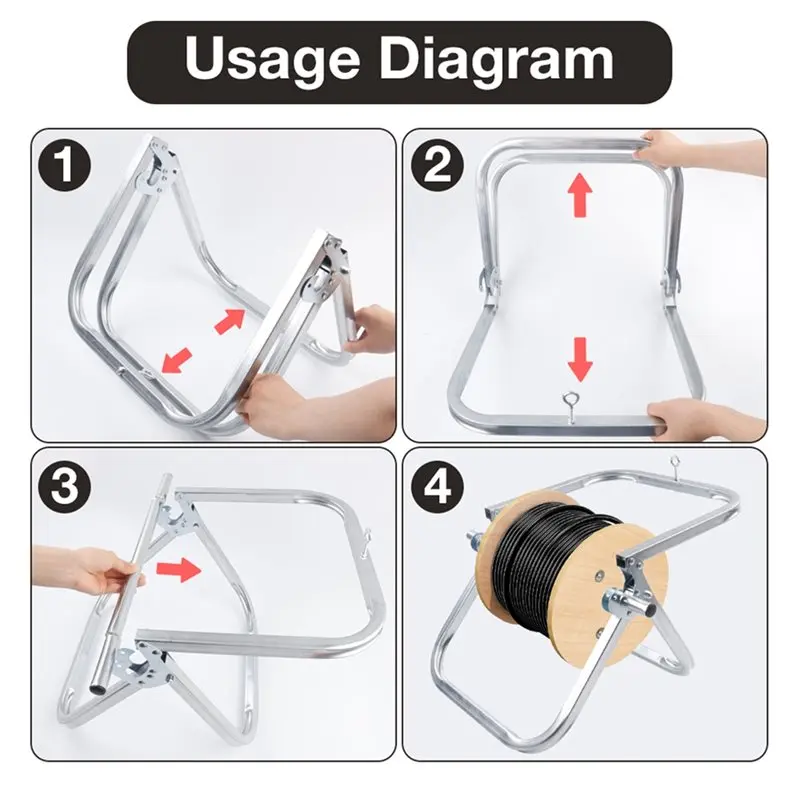 Usage Diagram

1

2

3

4