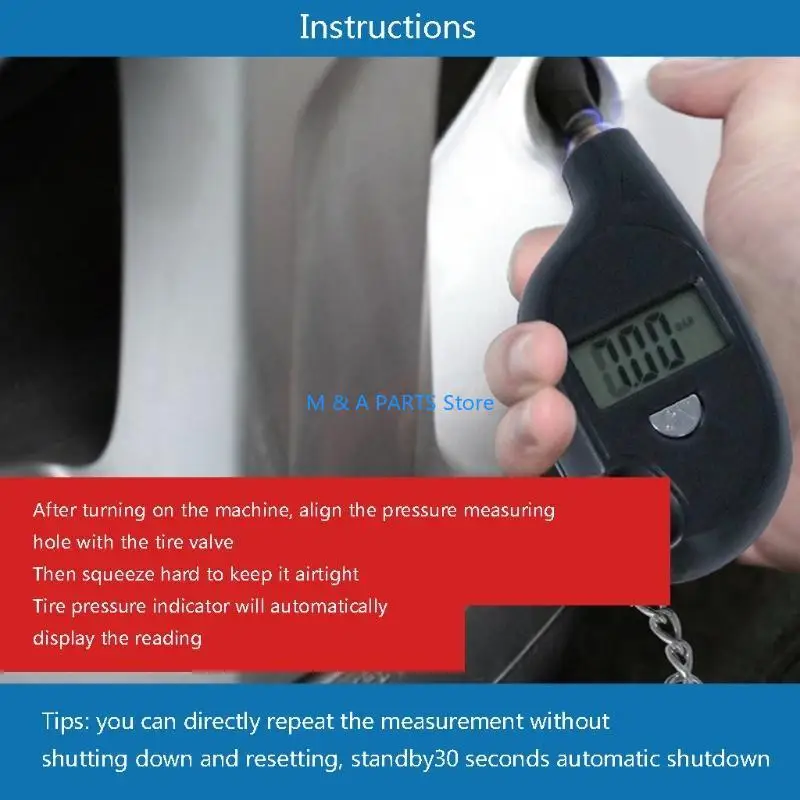 Instructions

0.00 BAR

M & A PARTS Store

After turning on the machine, align the pressure measuring hole with the tire valve
Then squeeze hard to keep it airtight
Tire pressure indicator will automatically display the reading

Tips: you can directly repeat the measurement without shutting down and resetting, standby30 seconds automatic shutdown