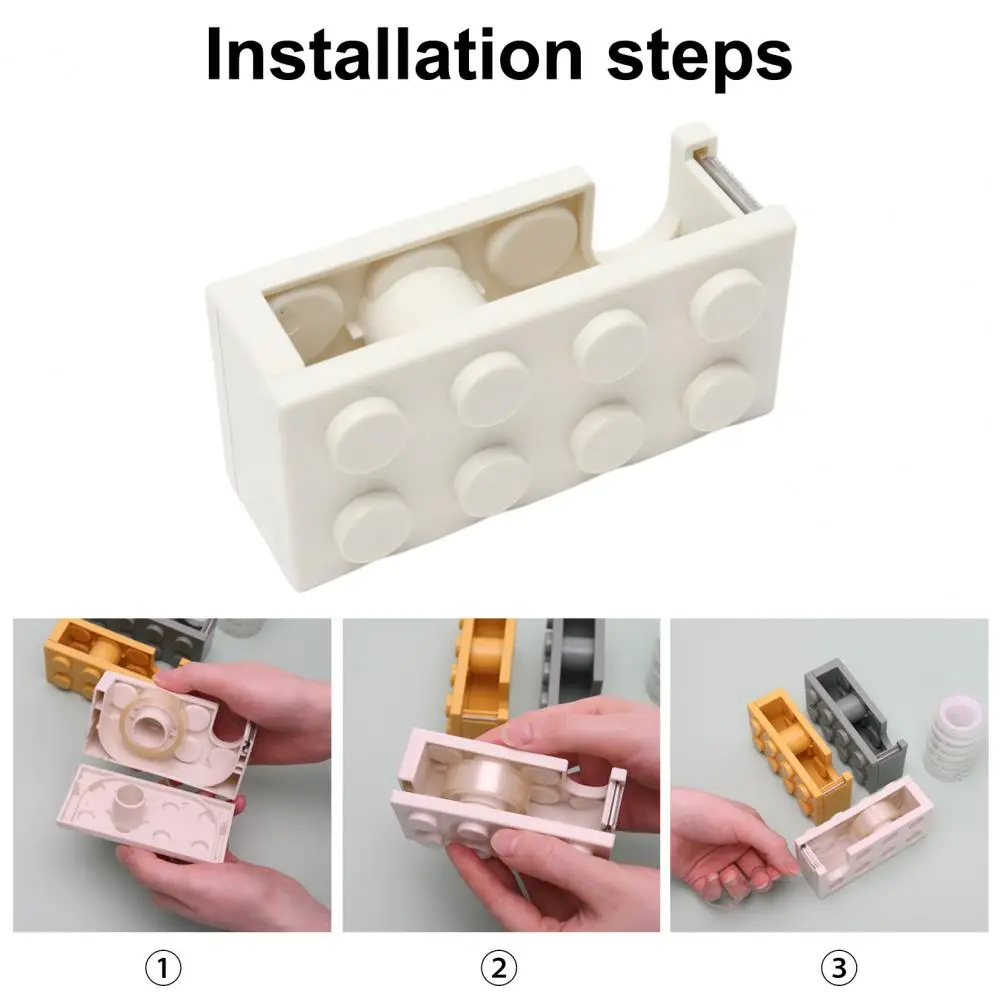 Installation steps

①

②

③