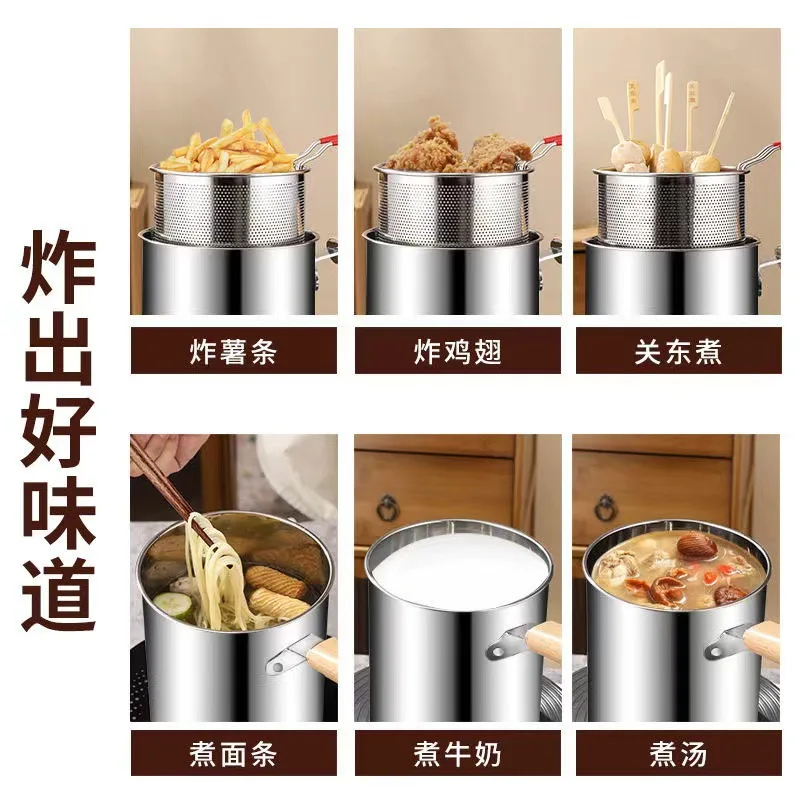 炸出好味道

炸薯条

炸鸡翅

关东煮

煮面条

煮牛奶

煮汤