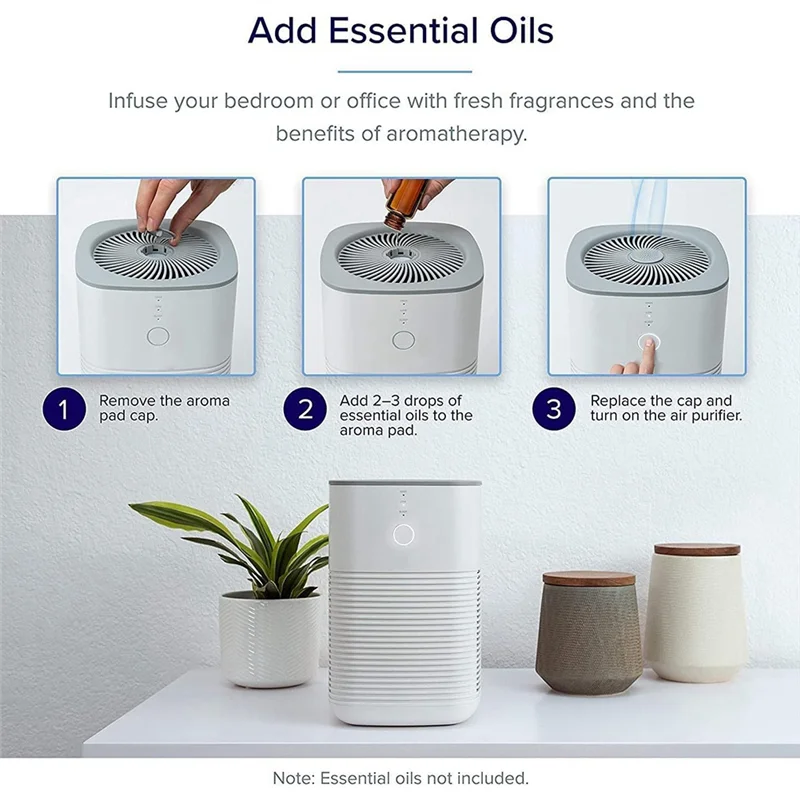 Add Essential Oils

Infuse your bedroom or office with fresh fragrances and the benefits of aromatherapy.

1 Remove the aroma pad cap.

2 Add 2–3 drops of essential oils to the aroma pad.

3 Replace the cap and turn on the air purifier.

Note: Essential oils not included.