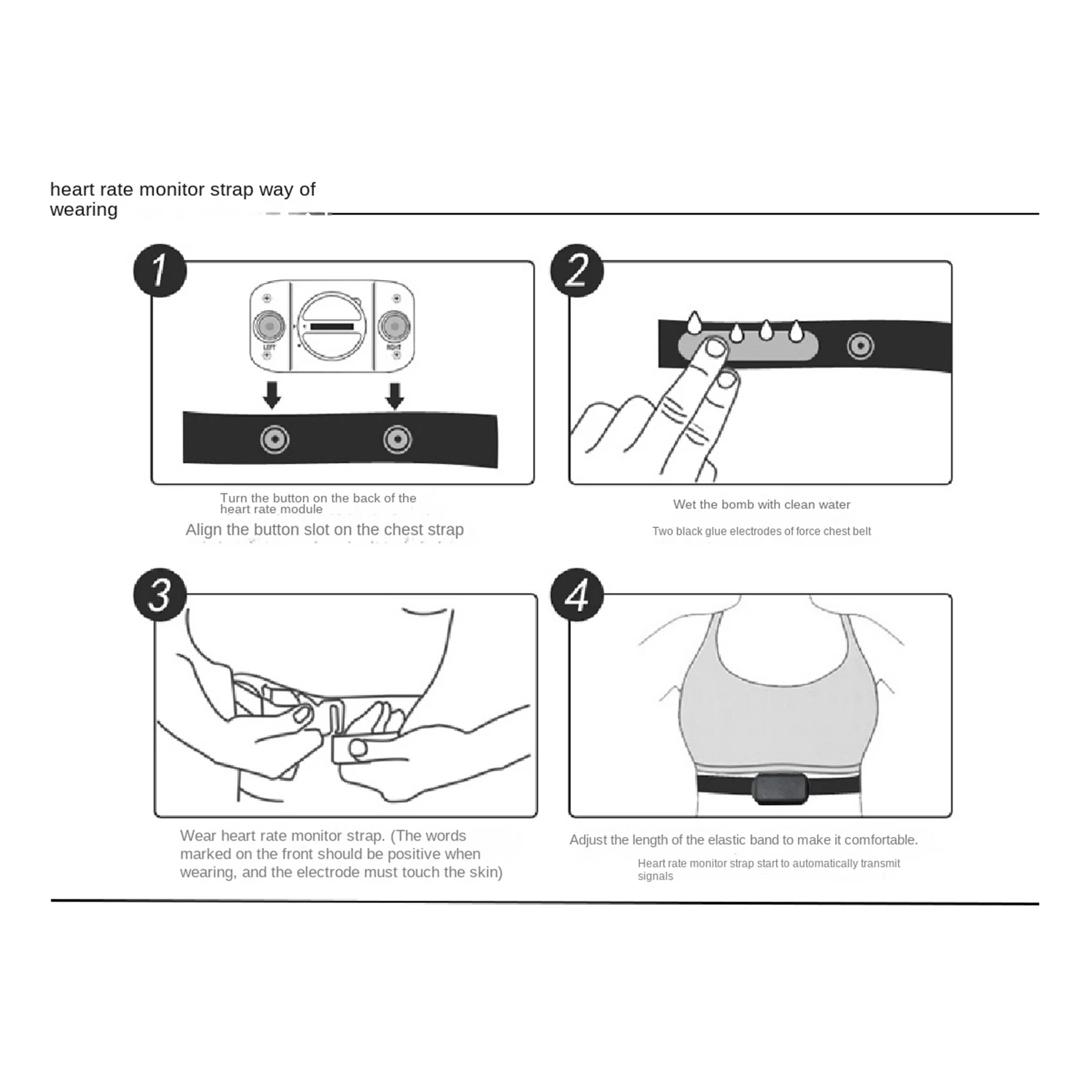 heart rate monitor strap way of wearing

1

LEFT

RIGHT

Turn the button on the back of the heart rate module

Align the button slot on the chest strap

2

Wet the bomb with clean water

Two black glue electrodes of force chest belt

3

Wear heart rate monitor strap. (The words marked on the front should be positive when wearing, and the electrode must touch the skin)

4

Adjust the length of the elastic band to make it comfortable.

Heart rate monitor strap start to automatically transmit signals