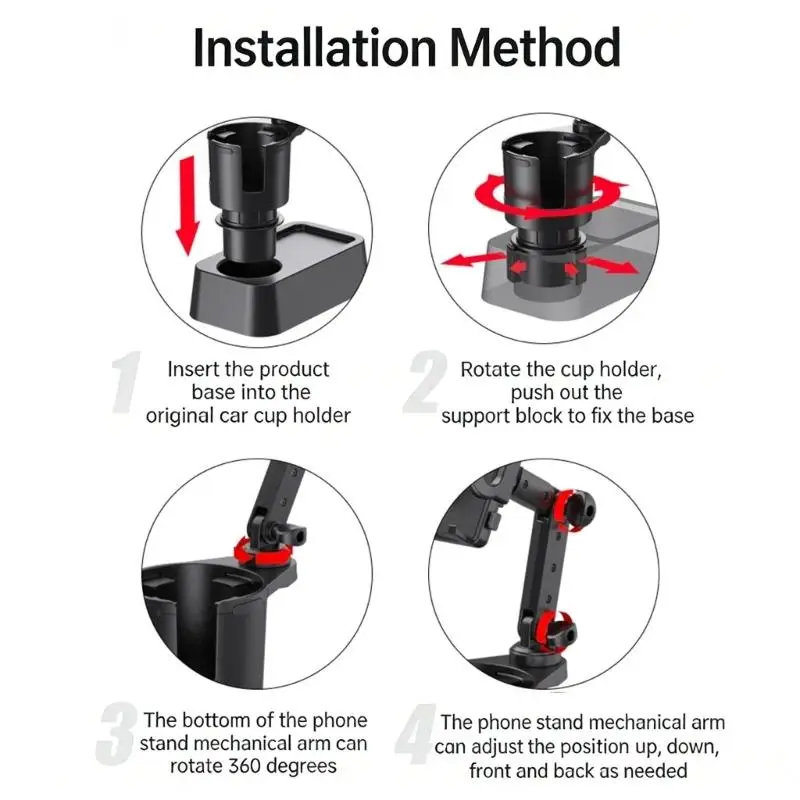 Installation Method

1 Insert the product base into the original car cup holder

2 Rotate the cup holder, push out the support block to fix the base

3 The bottom of the phone stand mechanical arm can rotate 360 degrees

4 The phone stand mechanical arm can adjust the position up, down, front and back as needed