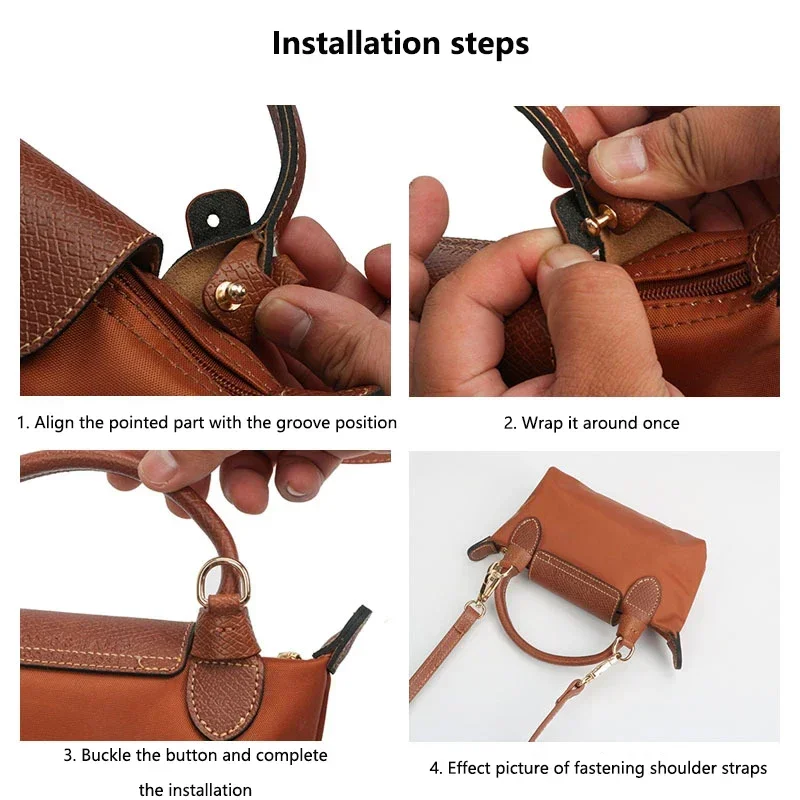 Installation steps

1. Align the pointed part with the groove position

2. Wrap it around once

3. Buckle the button and complete the installation

4. Effect picture of fastening shoulder straps