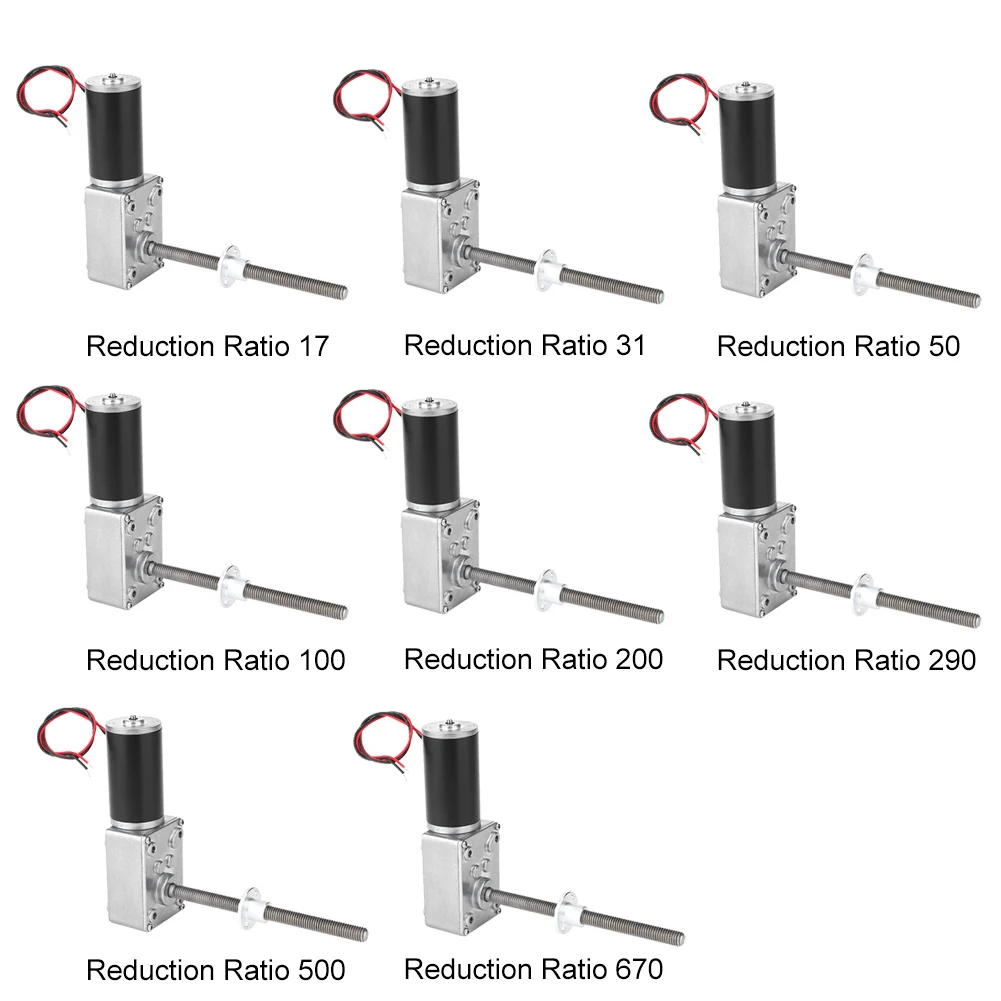 Reduction Ratio 17
Reduction Ratio 31
Reduction Ratio 50
Reduction Ratio 100
Reduction Ratio 200
Reduction Ratio 290
Reduction Ratio 500
Reduction Ratio 670