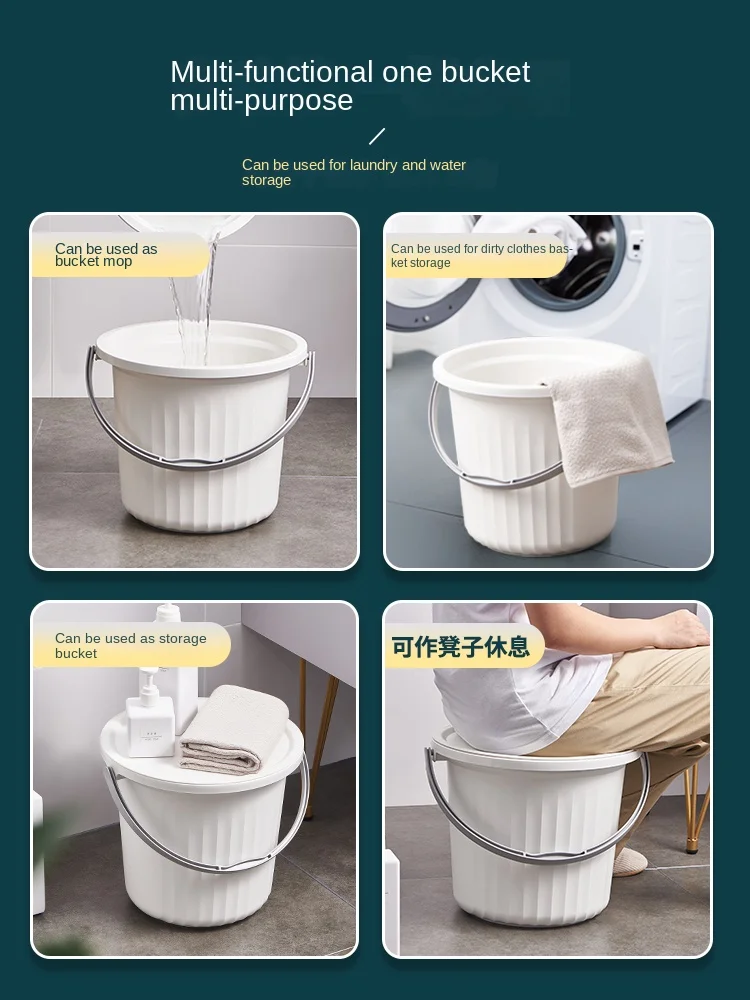 Multi-functional one bucket multi-purpose

Can be used for laundry and water storage

Can be used as bucket mop

Can be used for dirty clothes basket storage

Can be used as storage bucket

可作凳子休息