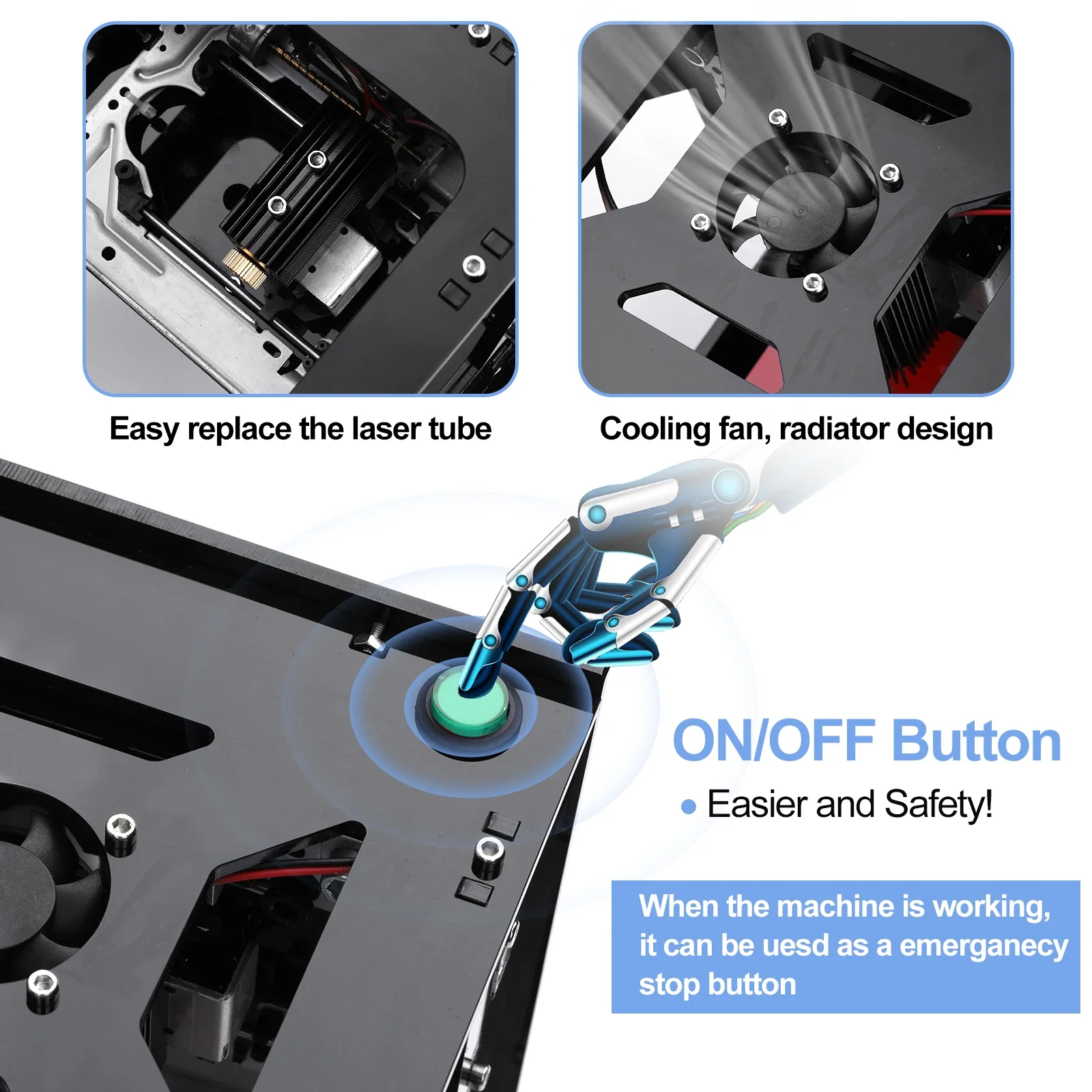 Easy replace the laser tube

Cooling fan, radiator design

ON/OFF Button

• Easier and Safety!

When the machine is working, it can be uesd as a emerganecy stop button