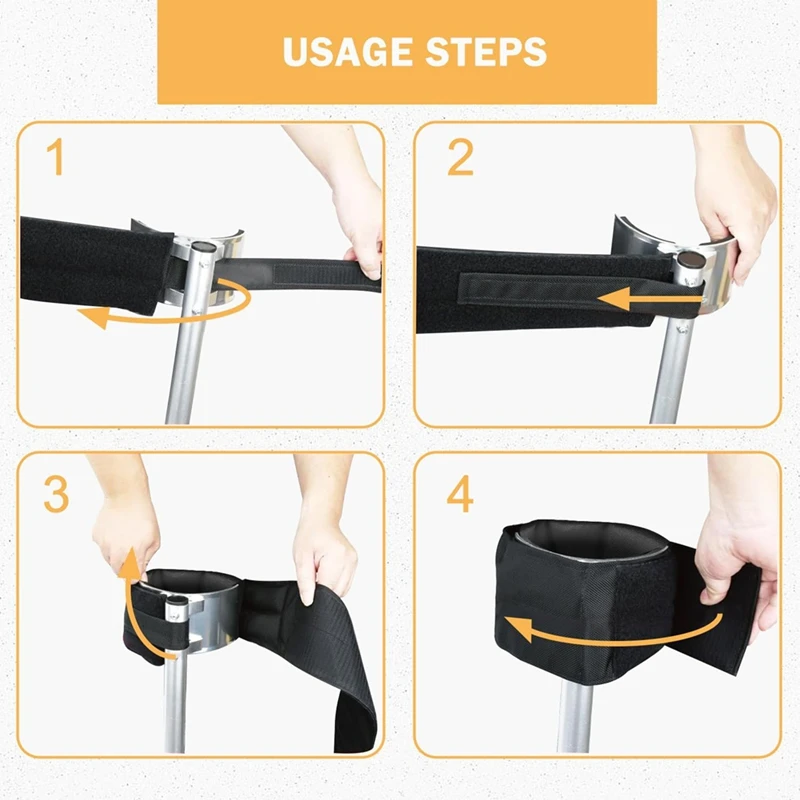 USAGE STEPS

1

2

3

4