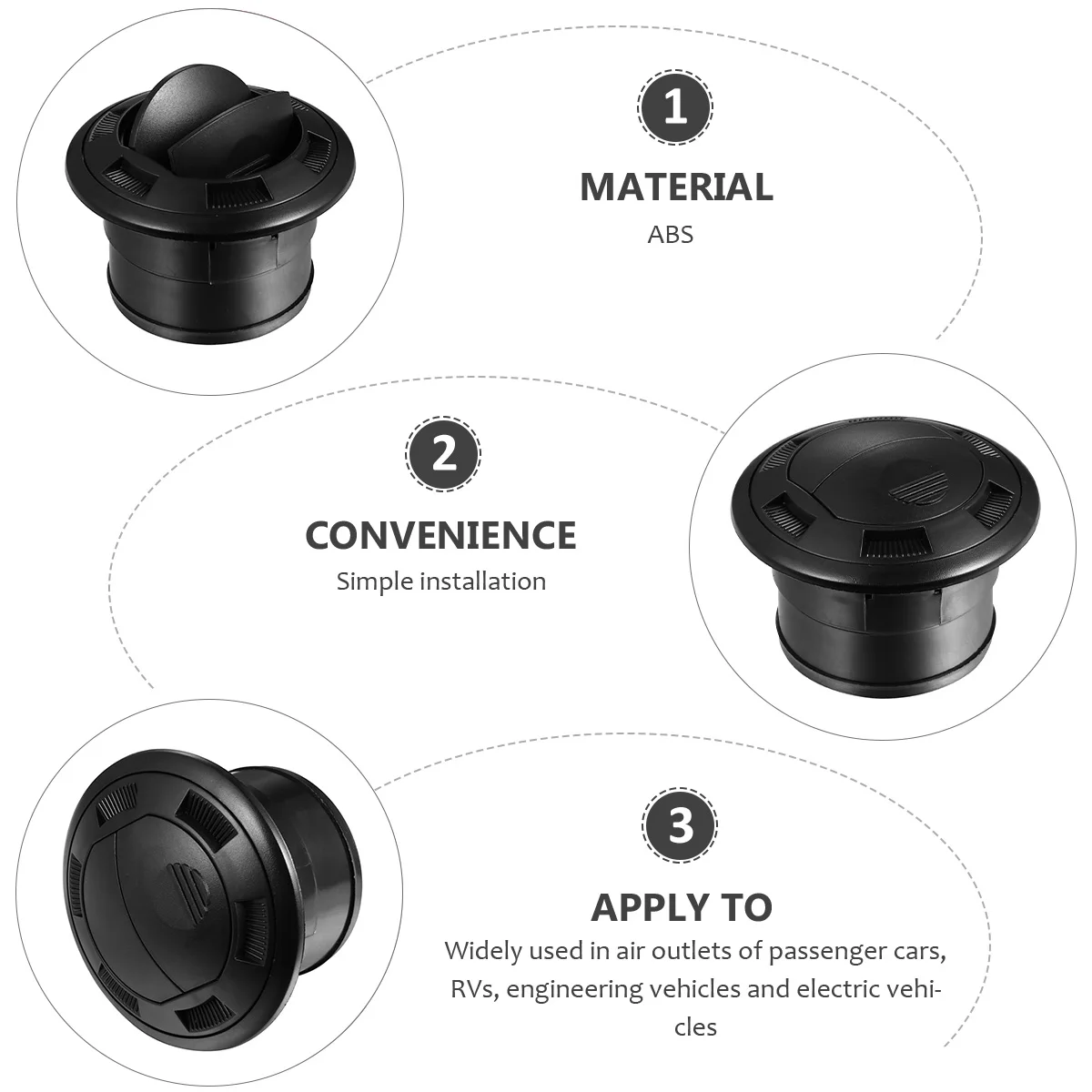 1

MATERIAL

ABS

2

CONVENIENCE

Simple installation

3

APPLY TO

Widely used in air outlets of passenger cars, RVs, engineering vehicles and electric vehicles