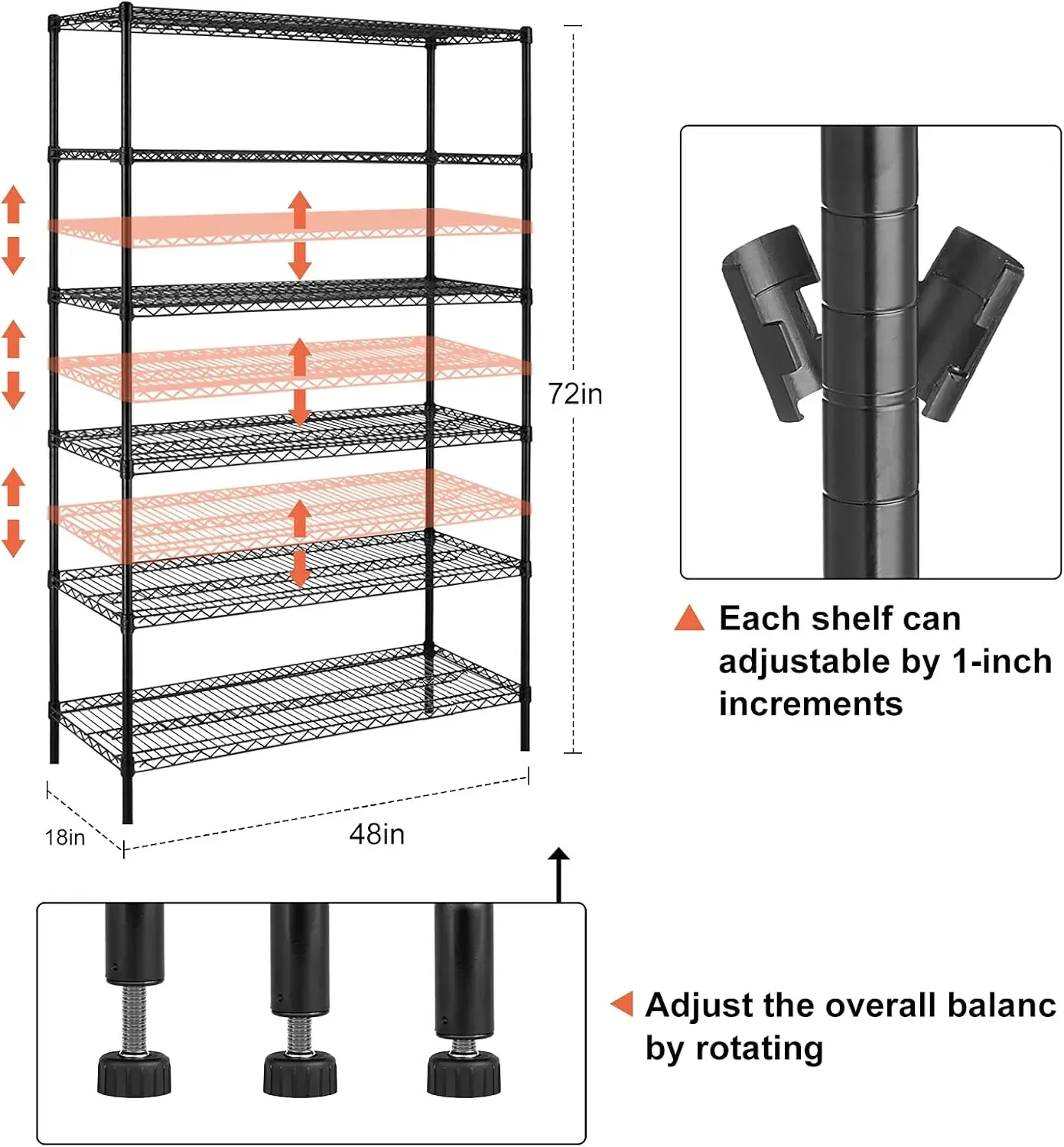 72in

18in

48in

Each shelf can adjustable by 1-inch increments

Adjust the overall balanc by rotating