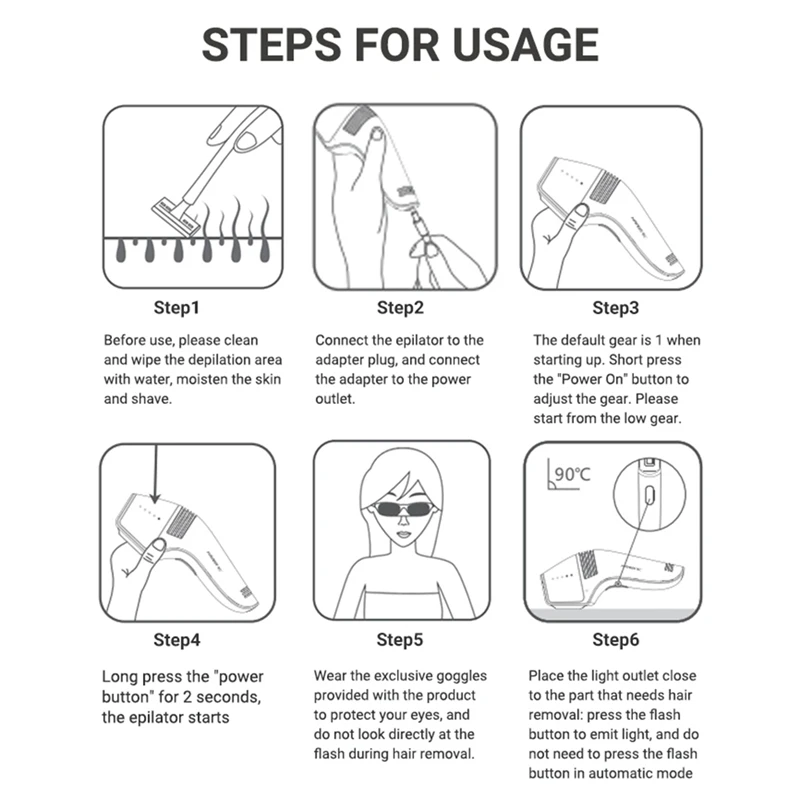 STEPS FOR USAGE

Step1

Before use, please clean and wipe the depilation area with water, moisten the skin and shave.

Step2

Connect the epilator to the adapter plug, and connect the adapter to the power outlet.

Step3

The default gear is 1 when starting up. Short press the "Power On" button to adjust the gear. Please start from the low gear.

Step4

Long press the "power button" for 2 seconds, the epilator starts

Step5

Wear the exclusive goggles provided with the product to protect your eyes, and do not look directly at the flash during hair removal.

90°C

Step6

Place the light outlet close to the part that needs hair removal: press the flash button to emit light, and do not need to press the flash button in automatic mode