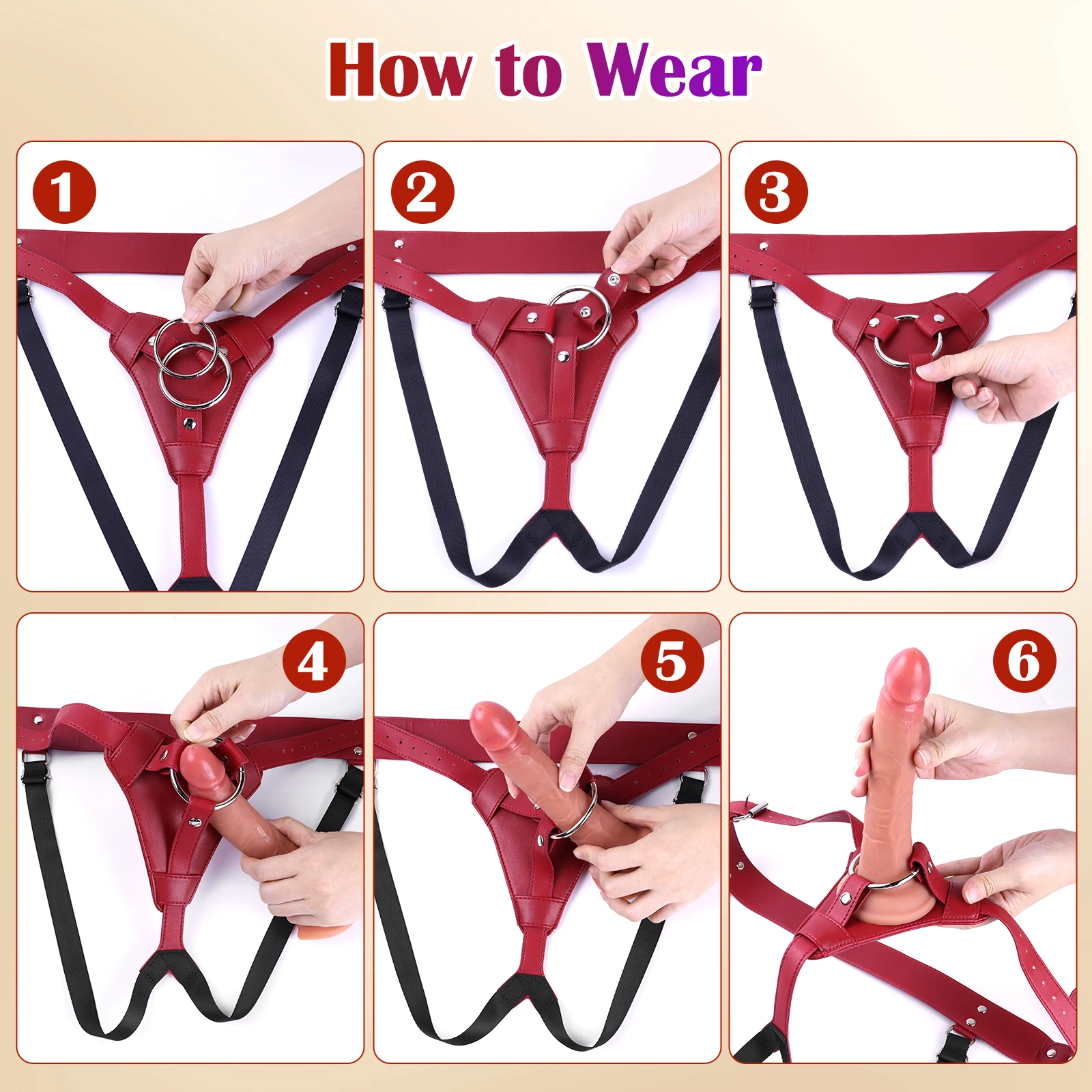 How to Wear

1

2

3

4

5

6