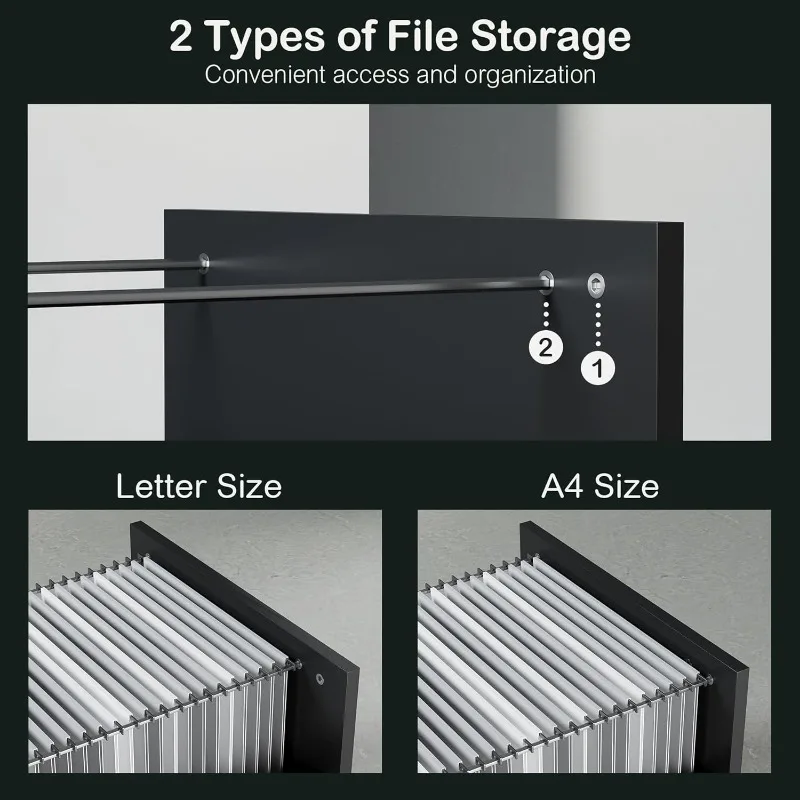 2 Types of File Storage
Convenient access and organization

2

1

Letter Size

A4 Size