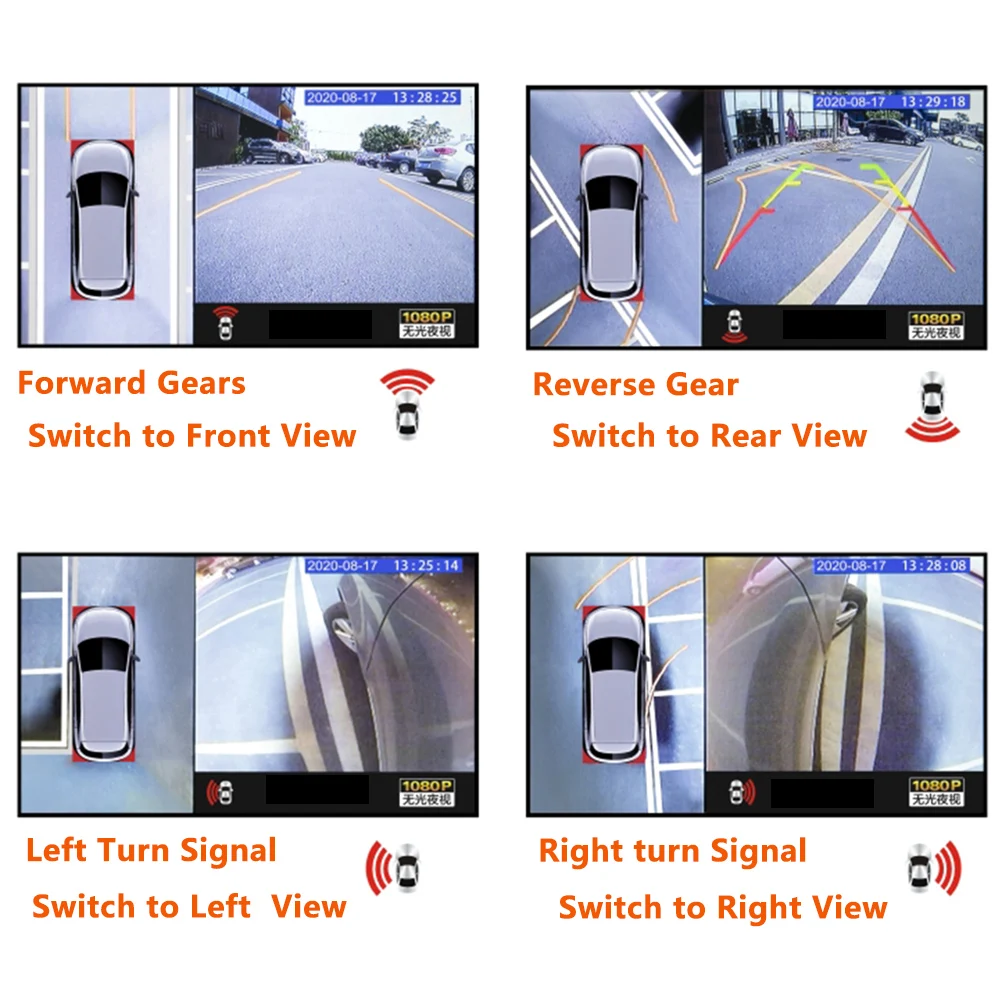 2020-08-17 13:28:25

1080P
无光夜视

Forward Gears
Switch to Front View

2020-08-17 13:29:18

1080P
无光夜视

Reverse Gear
Switch to Rear View

2020-08-17 13:25:14

1080P
无光夜视

Left Turn Signal
Switch to Left View

2020-08-17 13:28:08

1080P
无光夜视

Right turn Signal
Switch to Right View