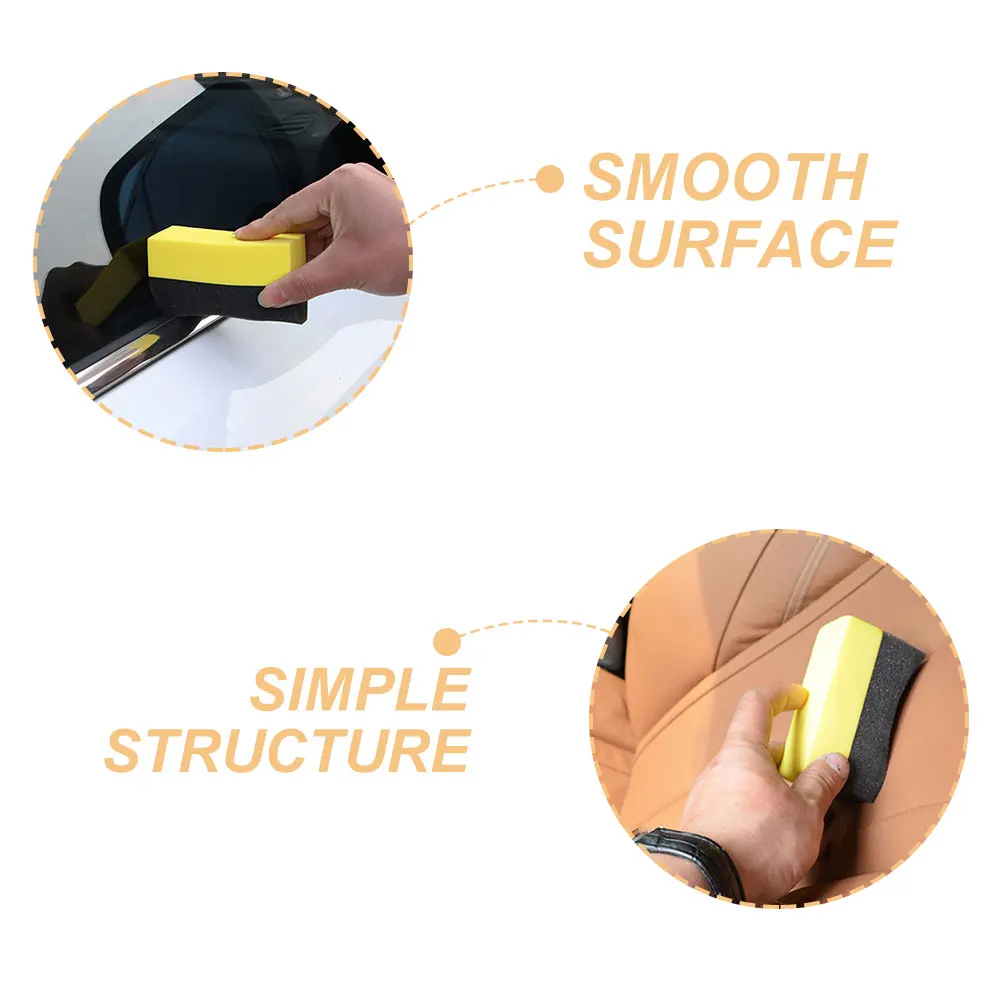 SMOOTH SURFACE

SIMPLE STRUCTURE