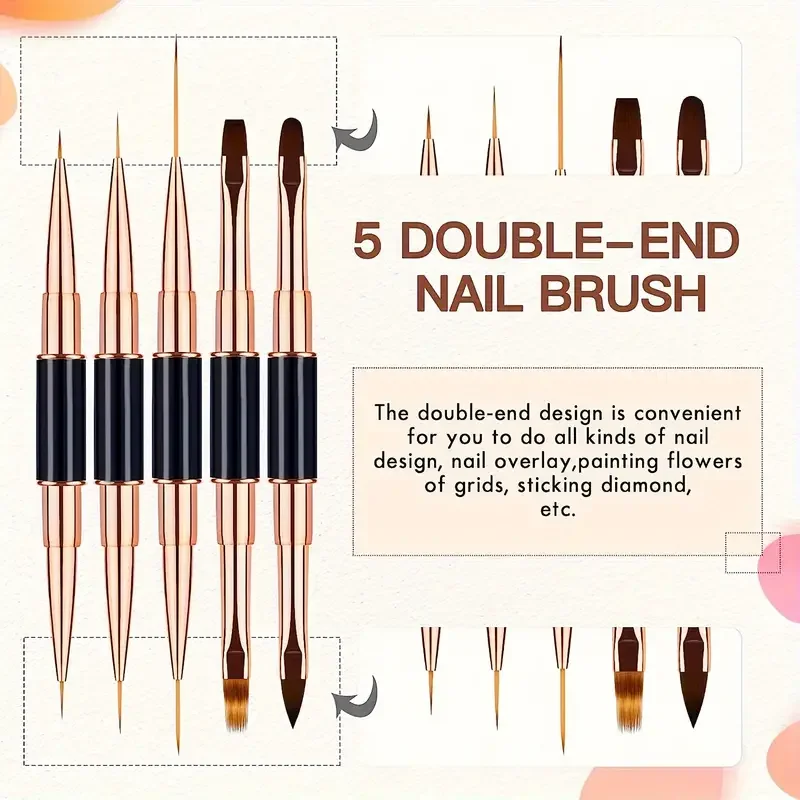 5 DOUBLE-END NAIL BRUSH

The double-end design is convenient for you to do all kinds of nail design, nail overlay,painting flowers of grids, sticking diamond, etc.