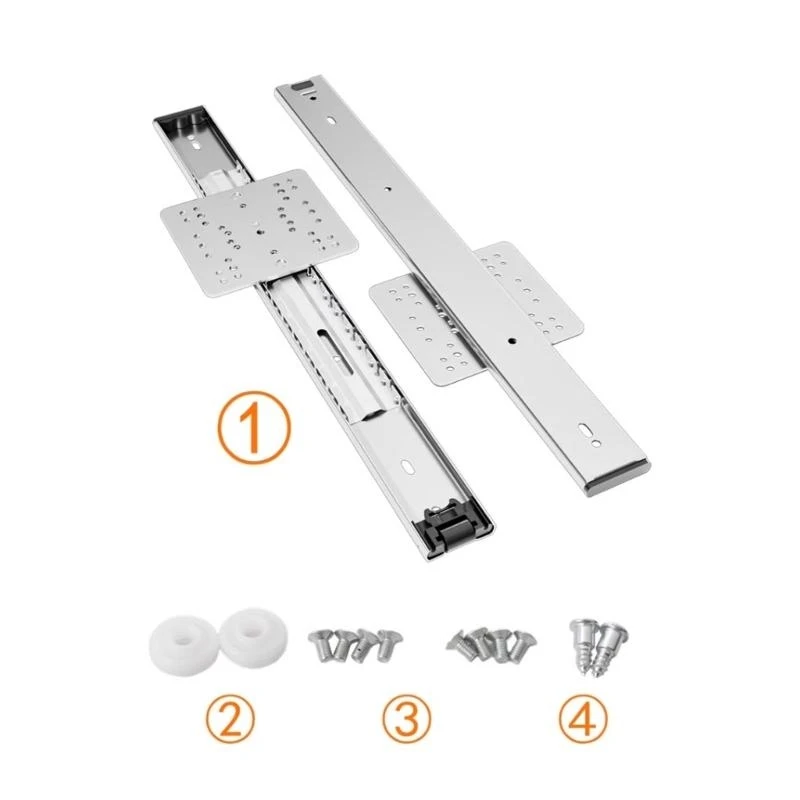 ①

②

③

④