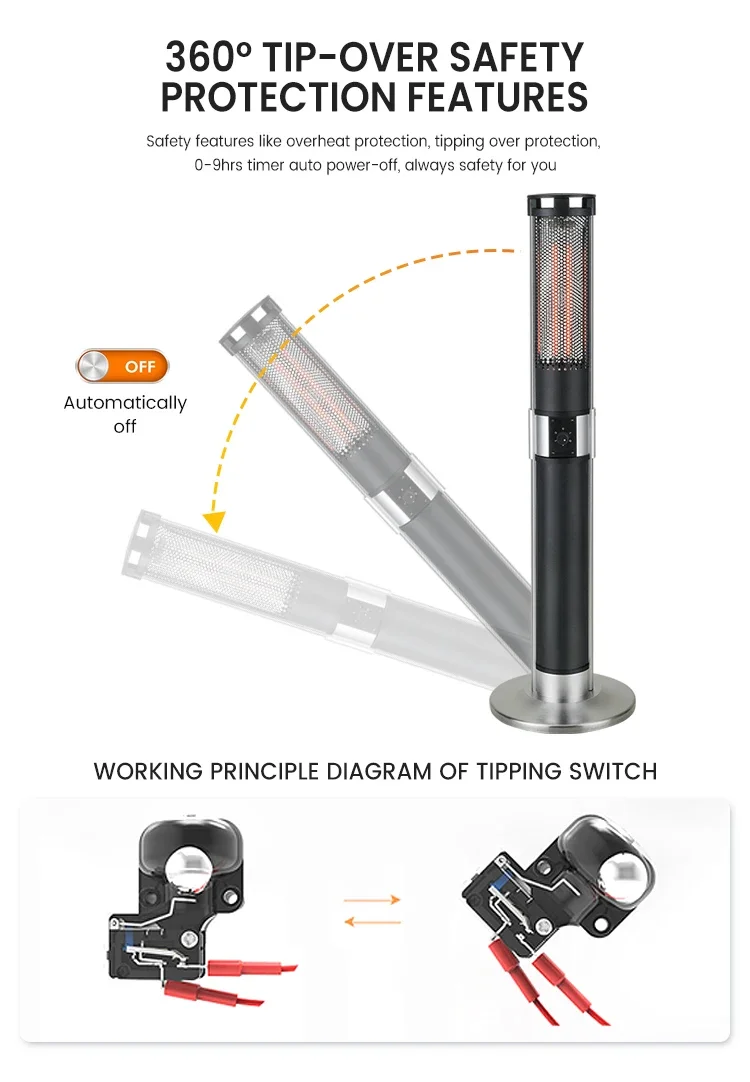 360º TIP-OVER SAFETY PROTECTION FEATURES

Safety features like overheat protection, tipping over protection, 0-9hrs timer auto power-off, always safety for you

OFF

Automatically off

WORKING PRINCIPLE DIAGRAM OF TIPPING SWITCH