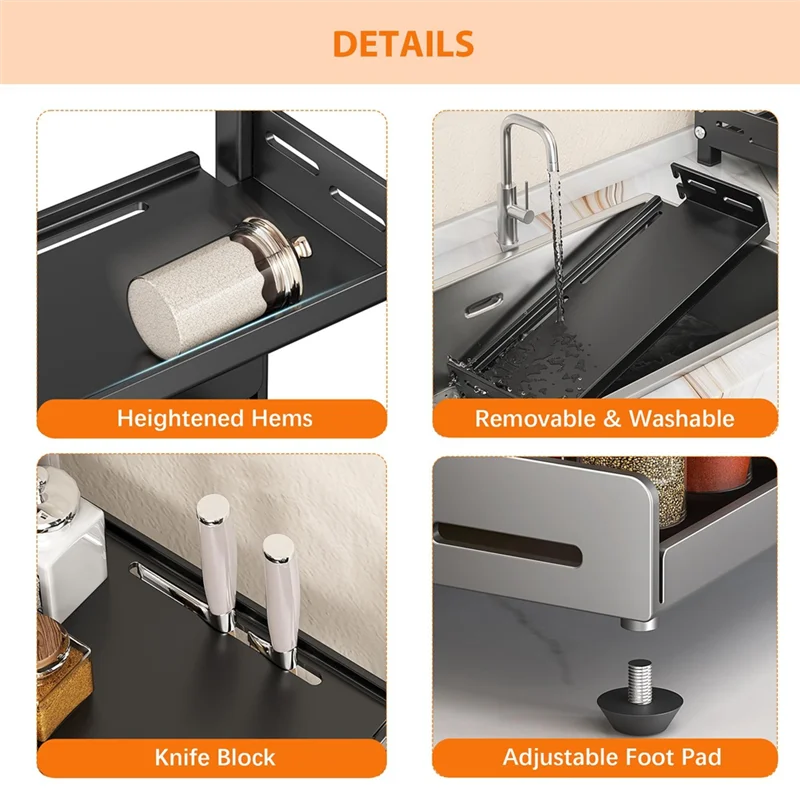 DETAILS

Heightened Hems

Removable & Washable

Knife Block

Adjustable Foot Pad