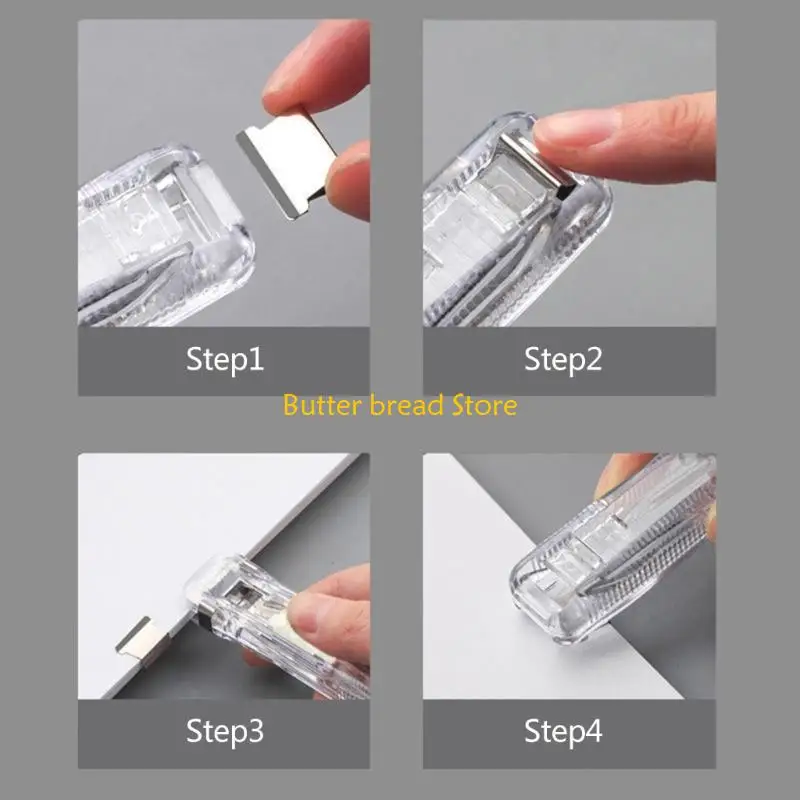 Step1

Step2

Butter bread Store

Step3

Step4