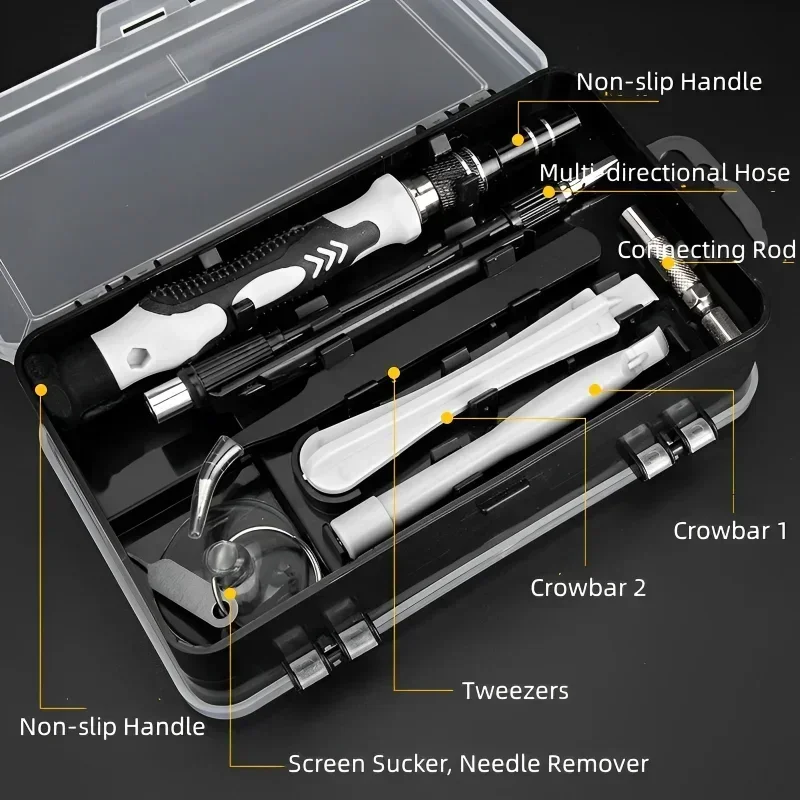 Non-slip Handle
Multi-directional Hose
Connecting Rod
Crowbar 1
Crowbar 2
Tweezers
Non-slip Handle
Screen Sucker, Needle Remover