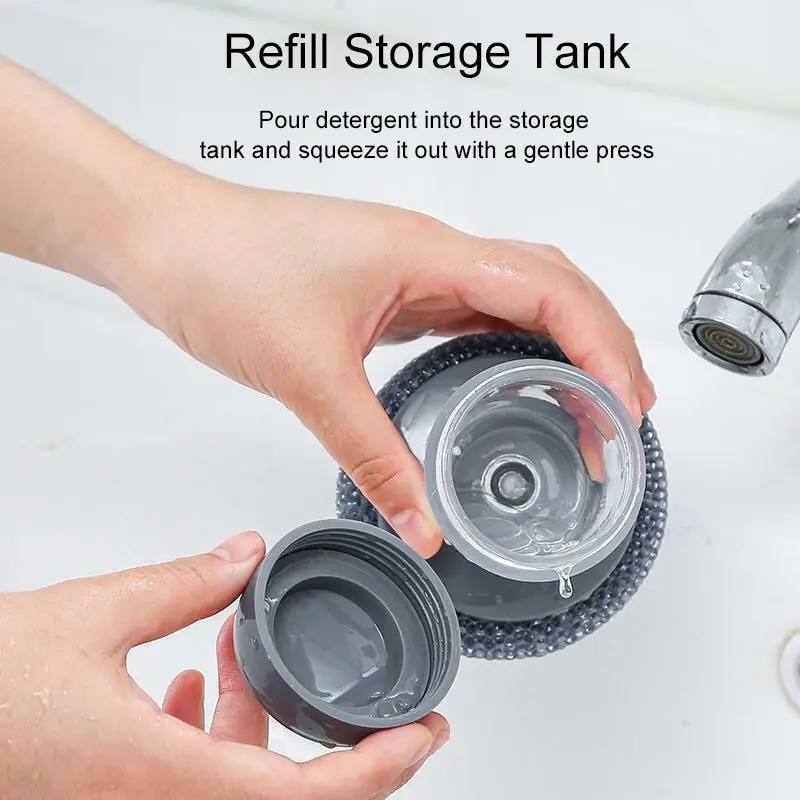 Refill Storage Tank

Pour detergent into the storage tank and squeeze it out with a gentle press