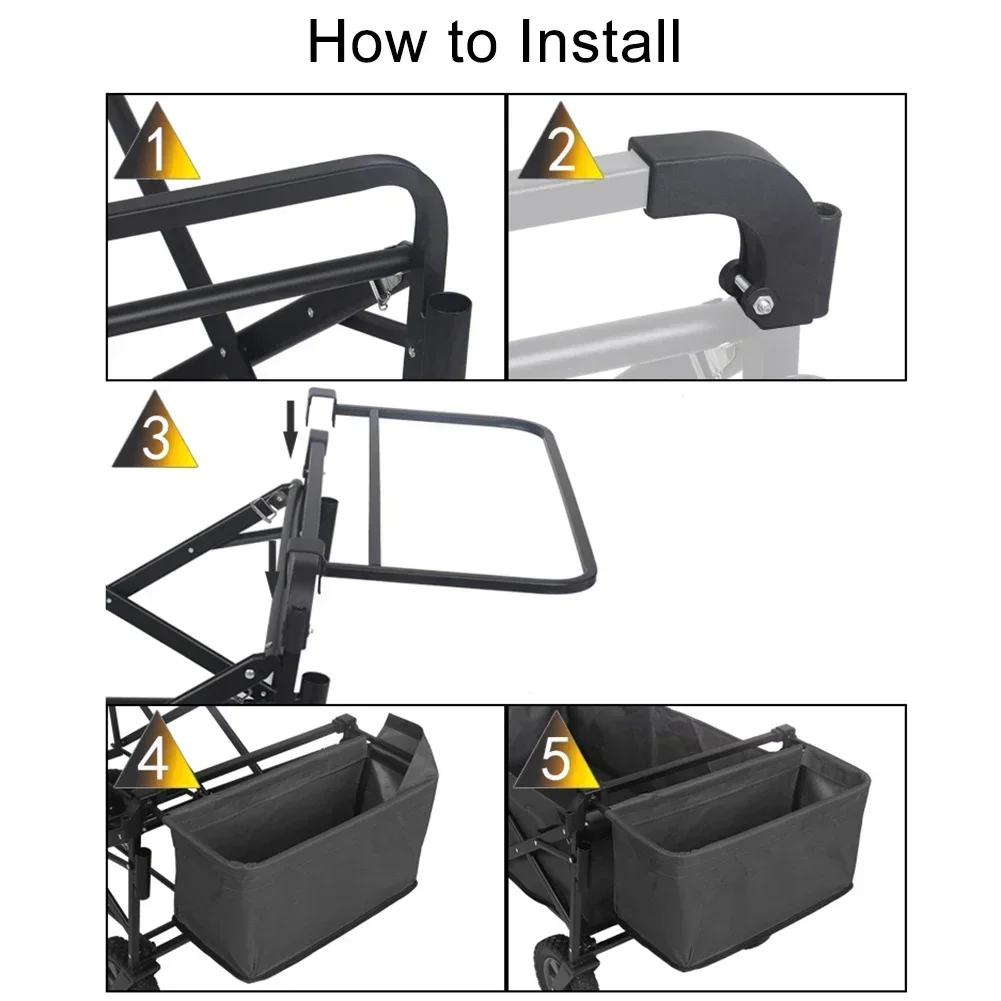 How to Install

1

2

3

4

5