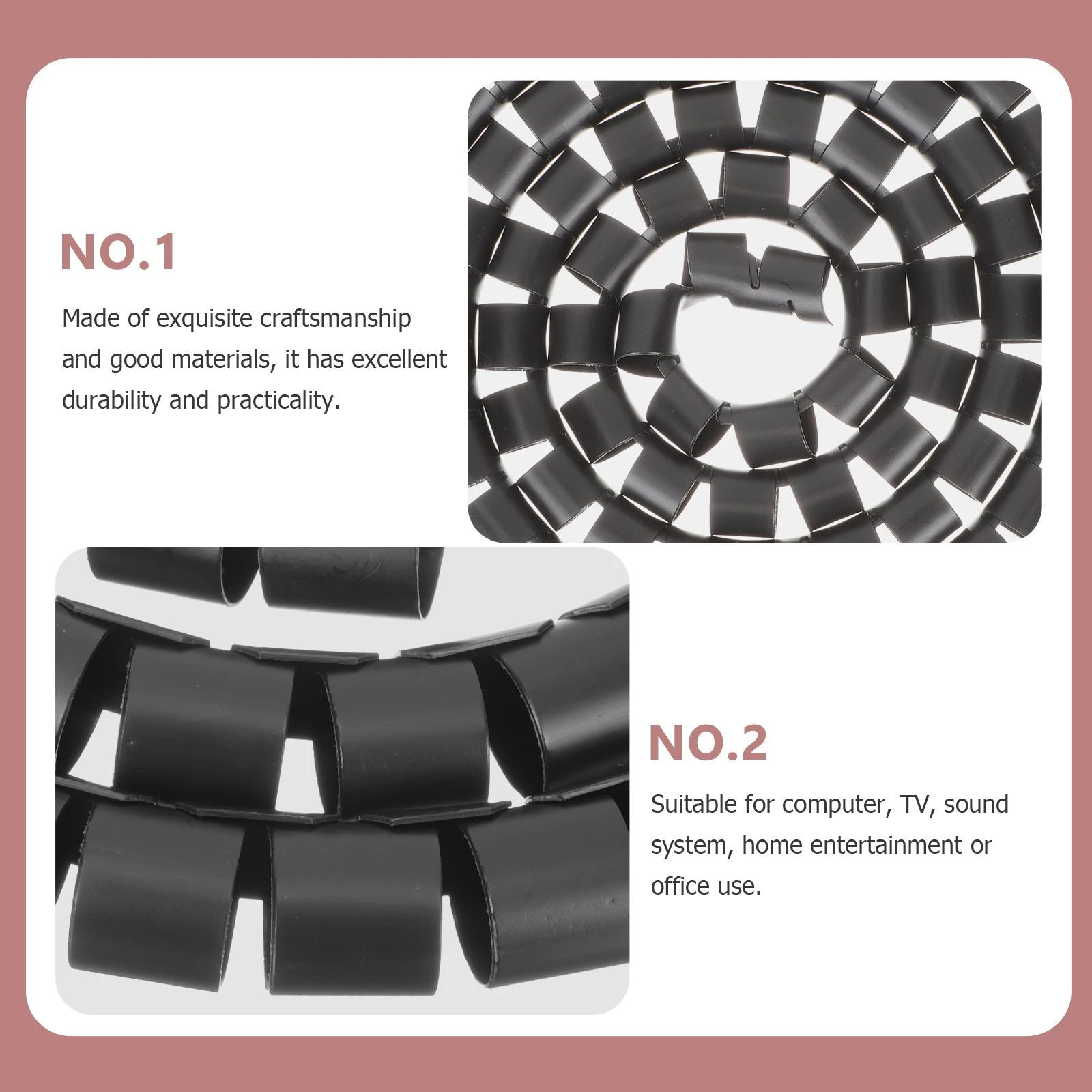 NO.1

Made of exquisite craftsmanship and good materials, it has excellent durability and practicality.

NO.2

Suitable for computer, TV, sound system, home entertainment or office use.