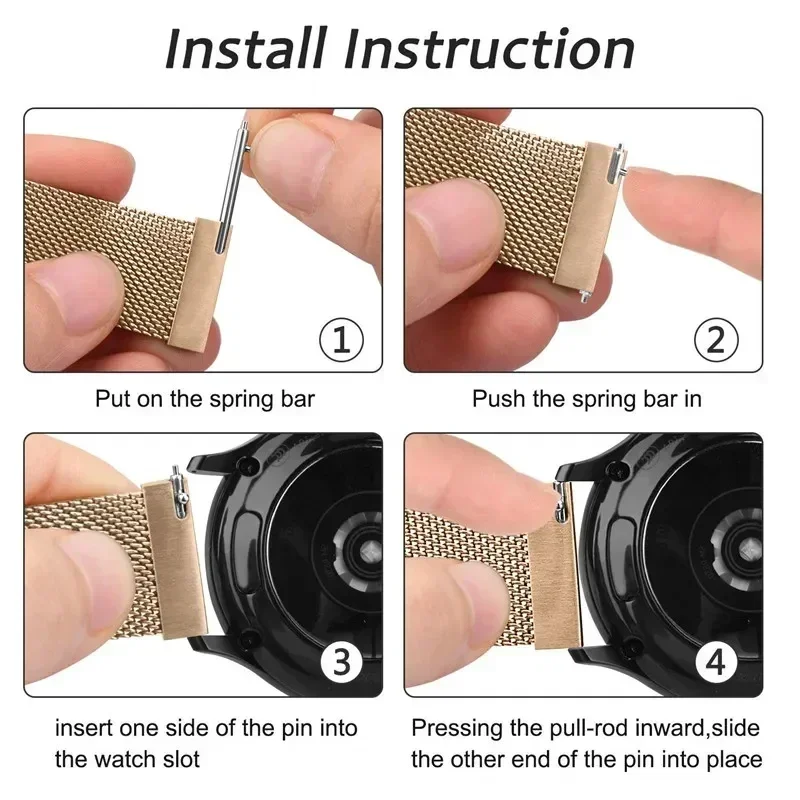 Install Instruction

①

Put on the spring bar

②

Push the spring bar in

③

insert one side of the pin into the watch slot

④

Pressing the pull-rod inward,slide the other end of the pin into place