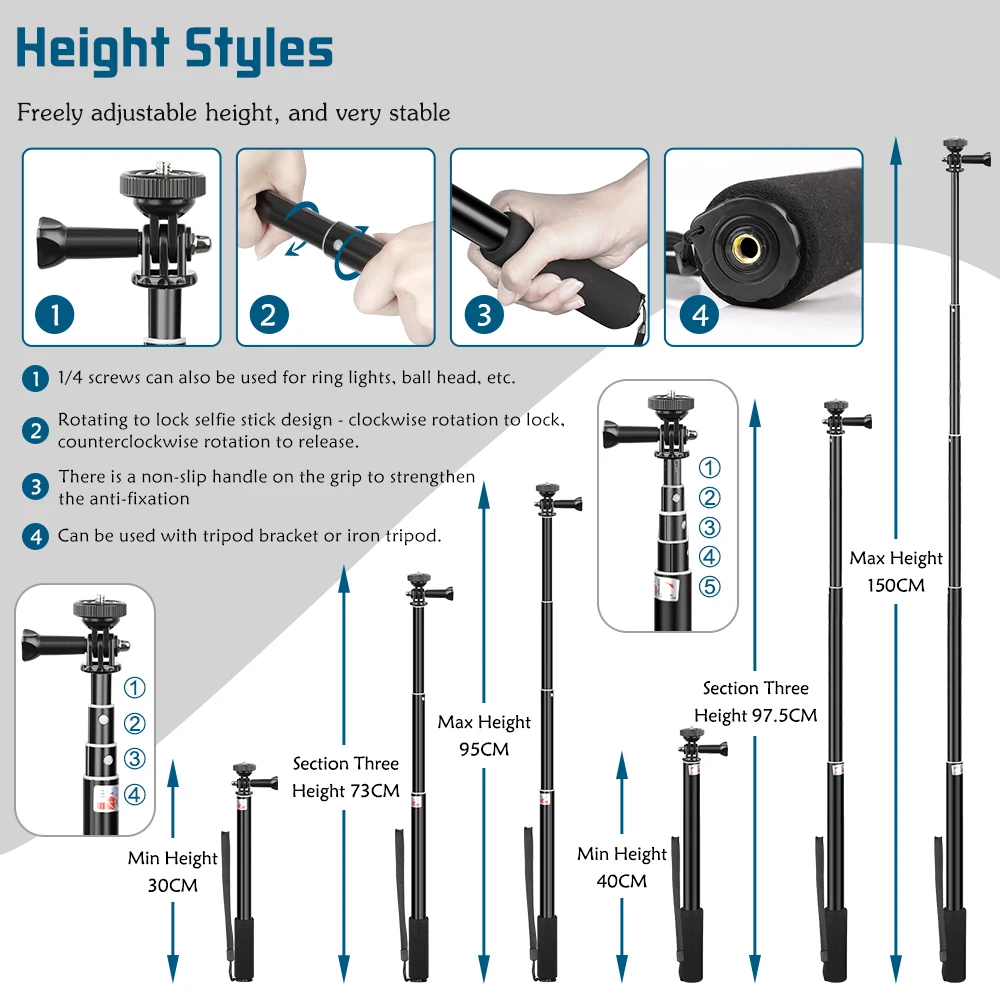 Height Styles

Freely adjustable height, and very stable

1

2

3

4

1 1/4 screws can also be used for ring lights, ball head, etc.

2 Rotating to lock selfie stick design - clockwise rotation to lock, counterclockwise rotation to release.

3 There is a non-slip handle on the grip to strengthen the anti-fixation

4 Can be used with tripod bracket or iron tripod.

① ② ③ ④

Min Height 30CM

Section Three Height 73CM

Max Height 95CM

① ② ③ ④ ⑤

Min Height 40CM

Section Three Height 97.5CM

Max Height 150CM