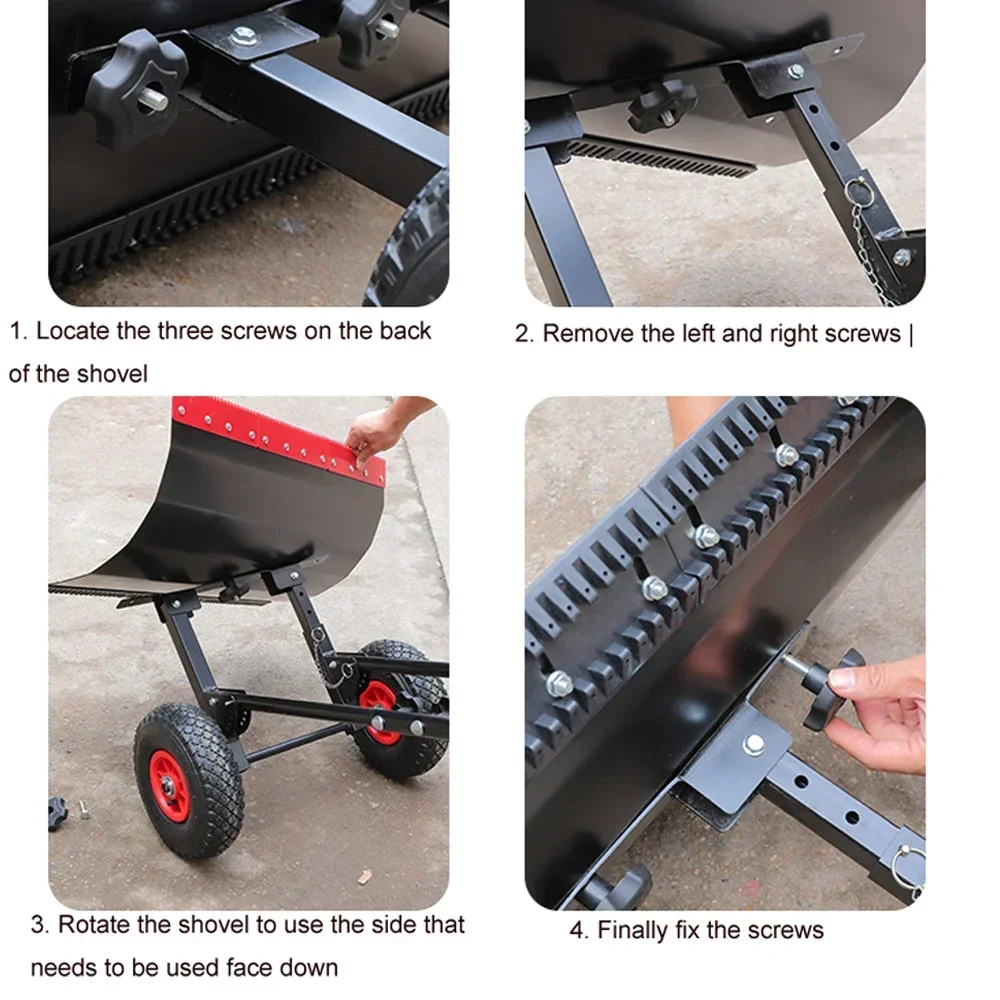 1. Locate the three screws on the back of the shovel

2. Remove the left and right screws |

3. Rotate the shovel to use the side that needs to be used face down

4. Finally fix the screws