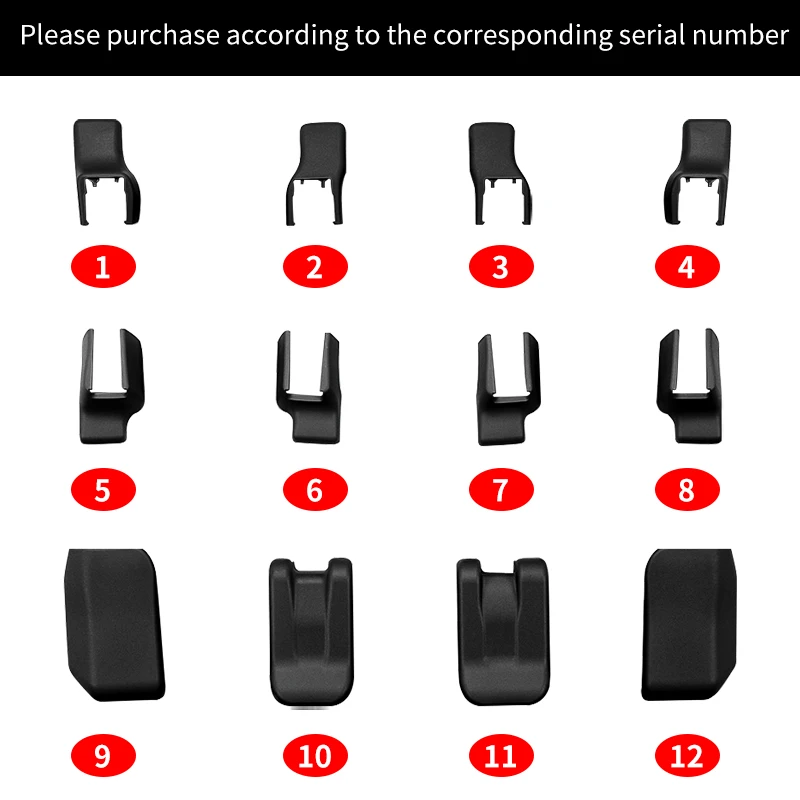 Please purchase according to the corresponding serial number

1
2
3
4
5
6
7
8
9
10
11
12