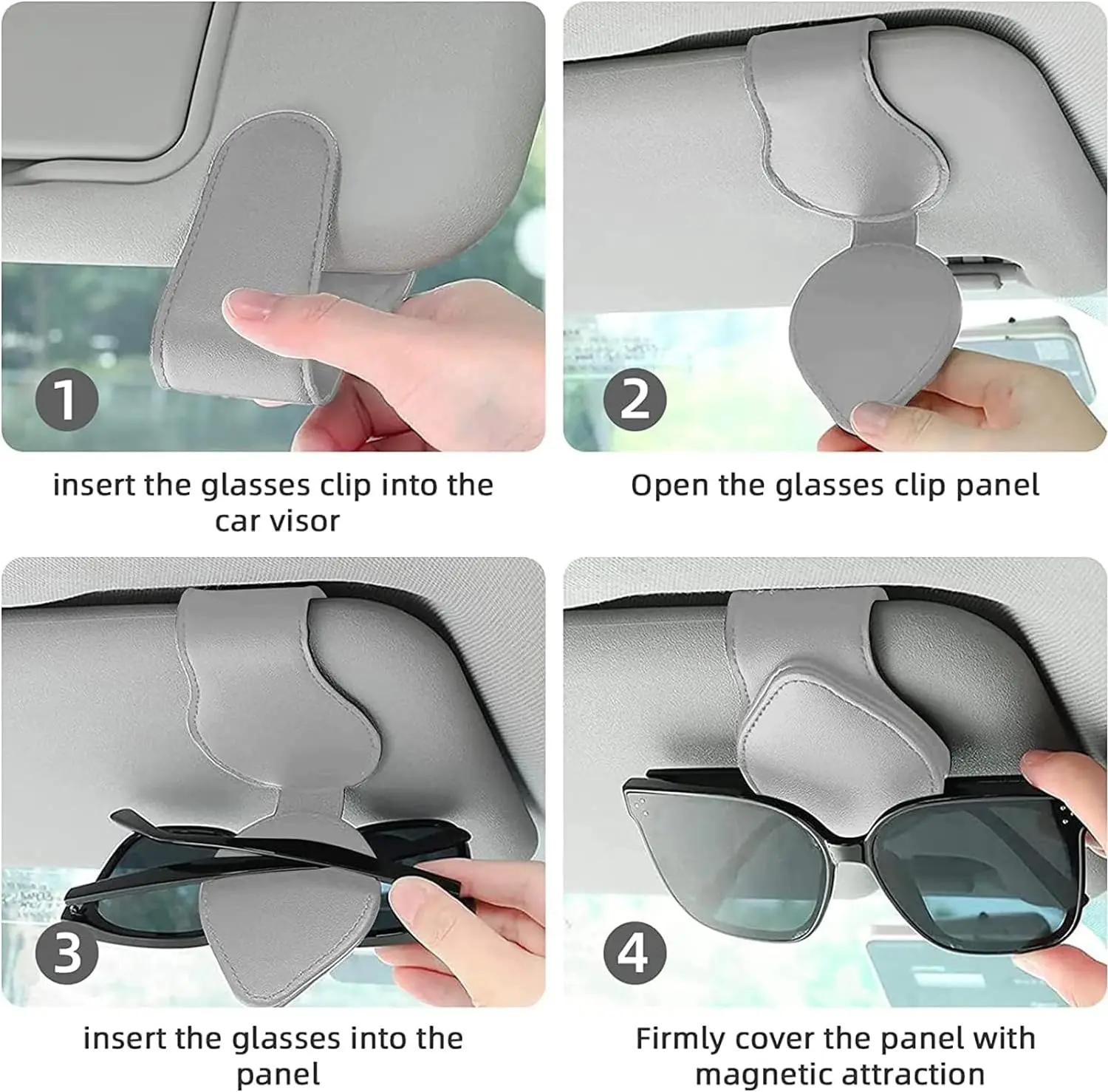 1

insert the glasses clip into the car visor

2

Open the glasses clip panel

3

insert the glasses into the panel

4

Firmly cover the panel with magnetic attraction